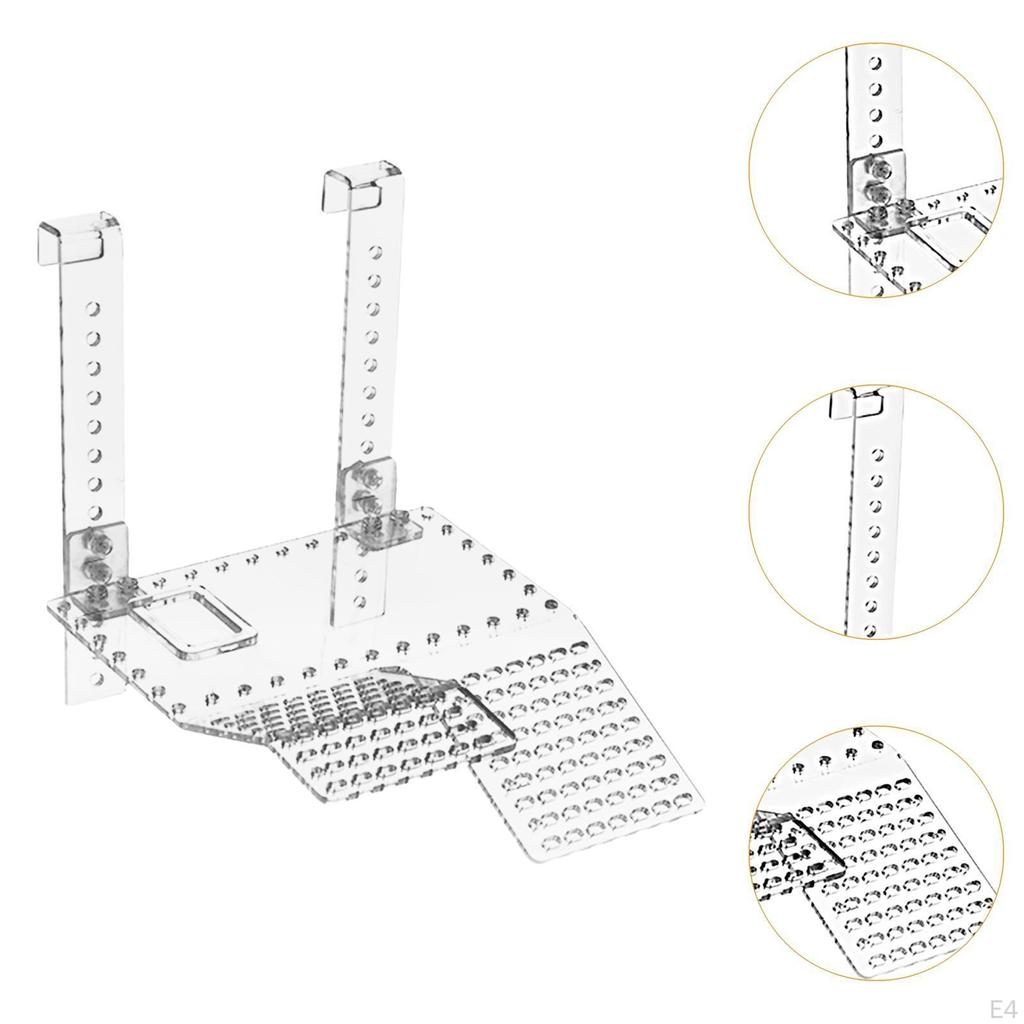 E4