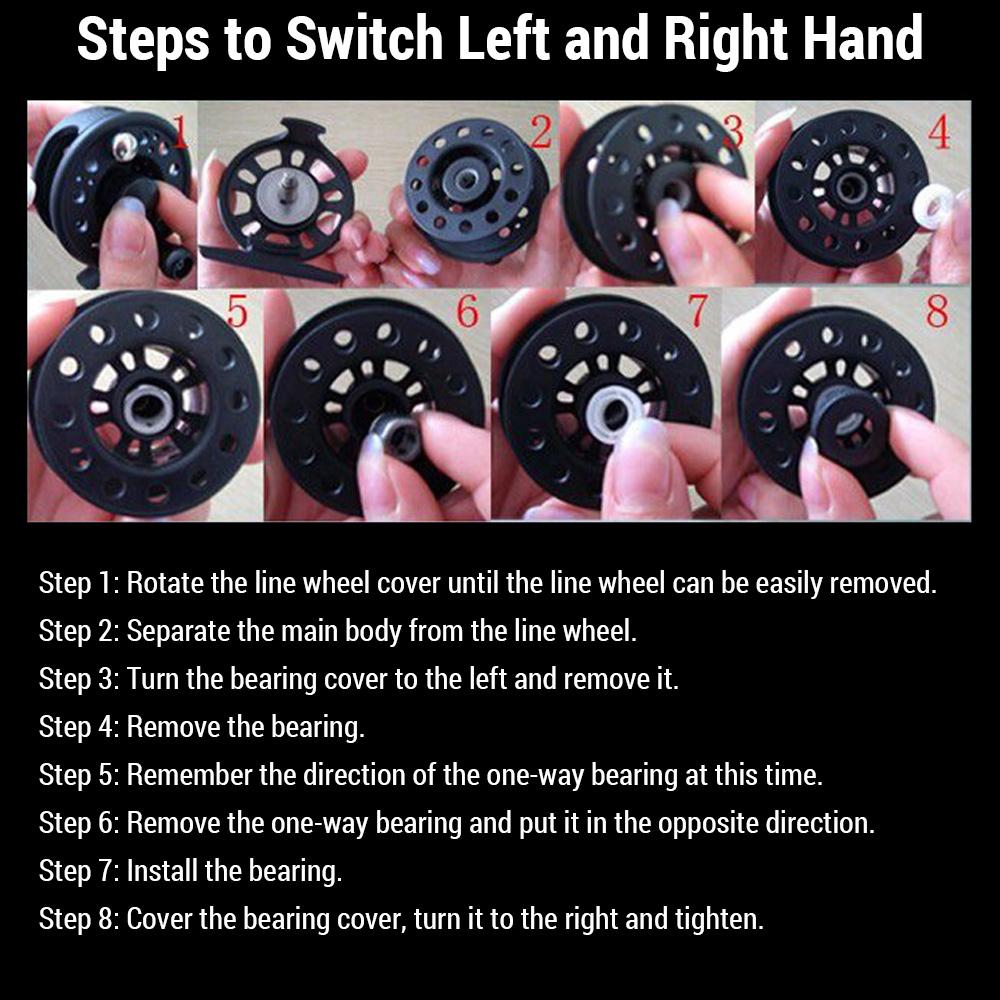 Steps to Switch Left and Right Hand

1

2

3

4

5

6

7

8

Step 1: Rotate the line wheel cover until the line wheel can be easily removed.

Step 2: Separate the main body from the line wheel.

Step 3: Turn the bearing cover to the left and remove it.

Step 4: Remove the bearing.

Step 5: Remember the direction of the one-way bearing at this time.

Step 6: Remove the one-way bearing and put it in the opposite direction.

Step 7: Install the bearing.

Step 8: Cover the bearing cover, turn it to the right and tighten.