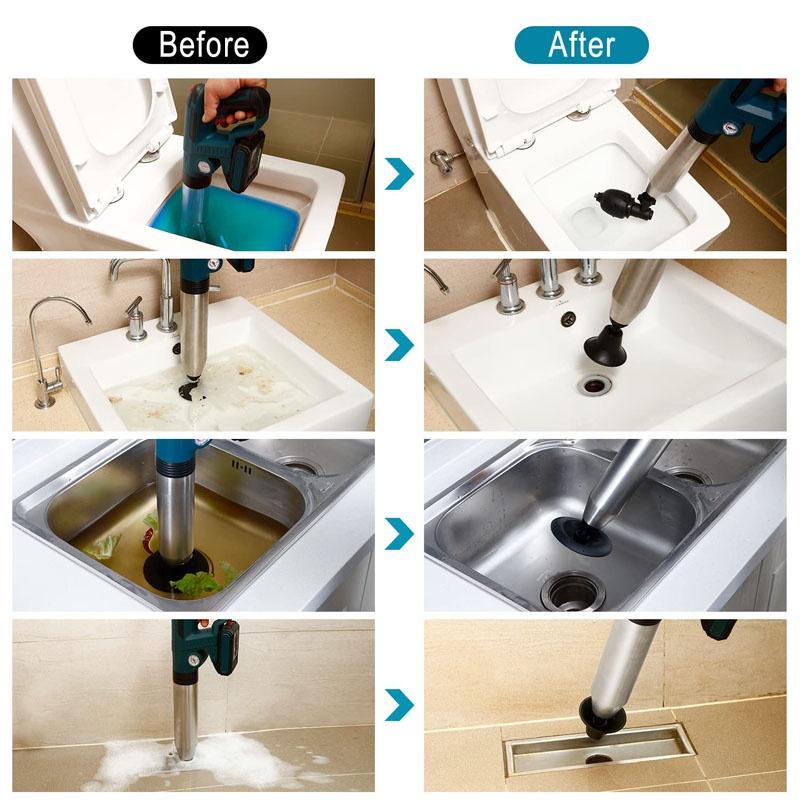 Before

After