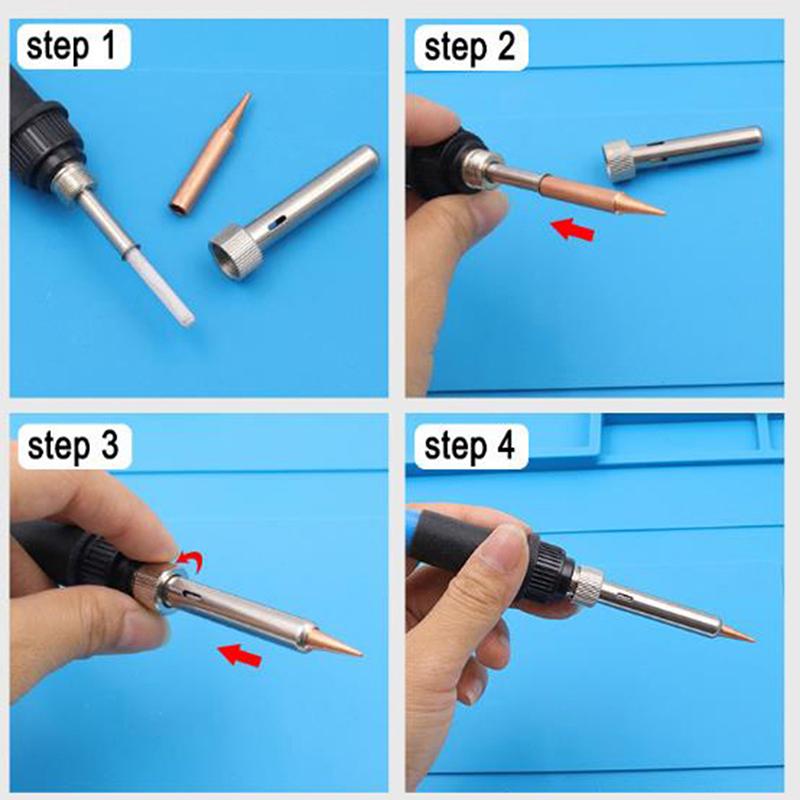 step 1

step 2

step 3

step 4