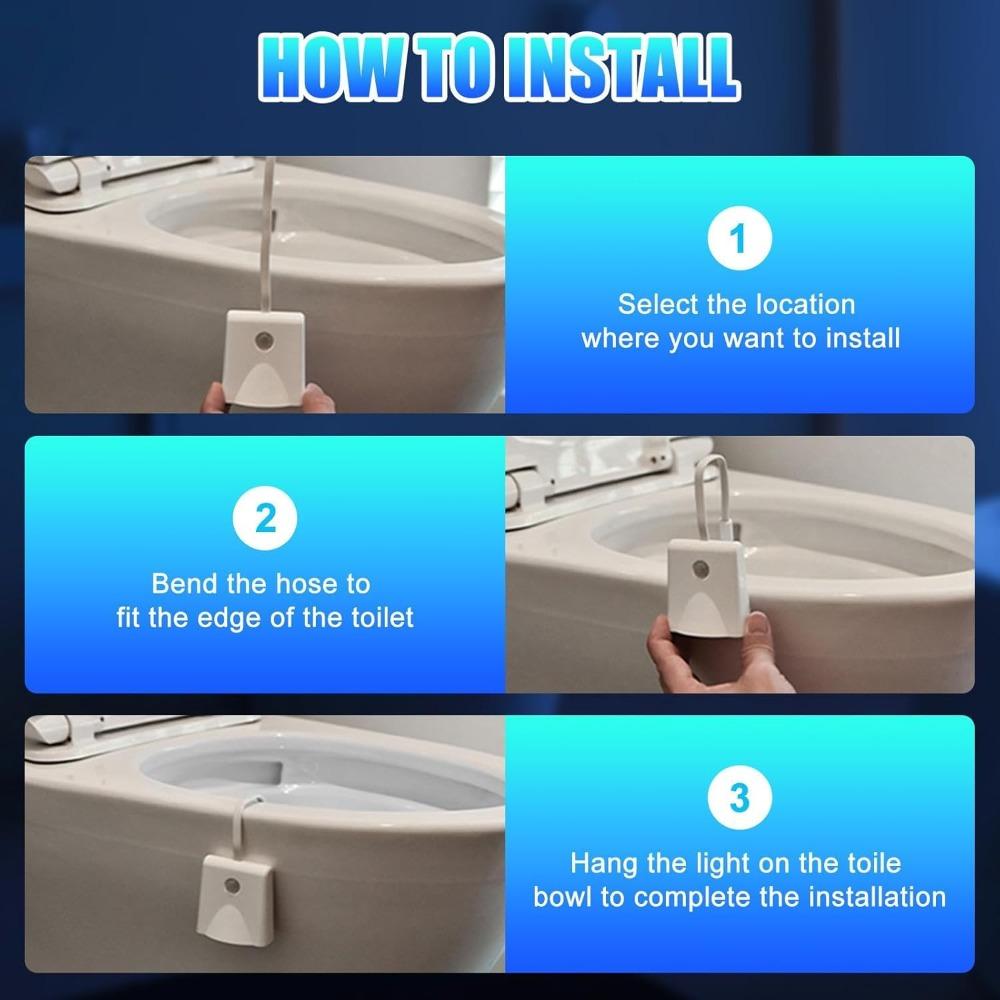 HOW TO INSTALL

1

Select the location where you want to install

2

Bend the hose to fit the edge of the toilet

3

Hang the light on the toile bowl to complete the installation