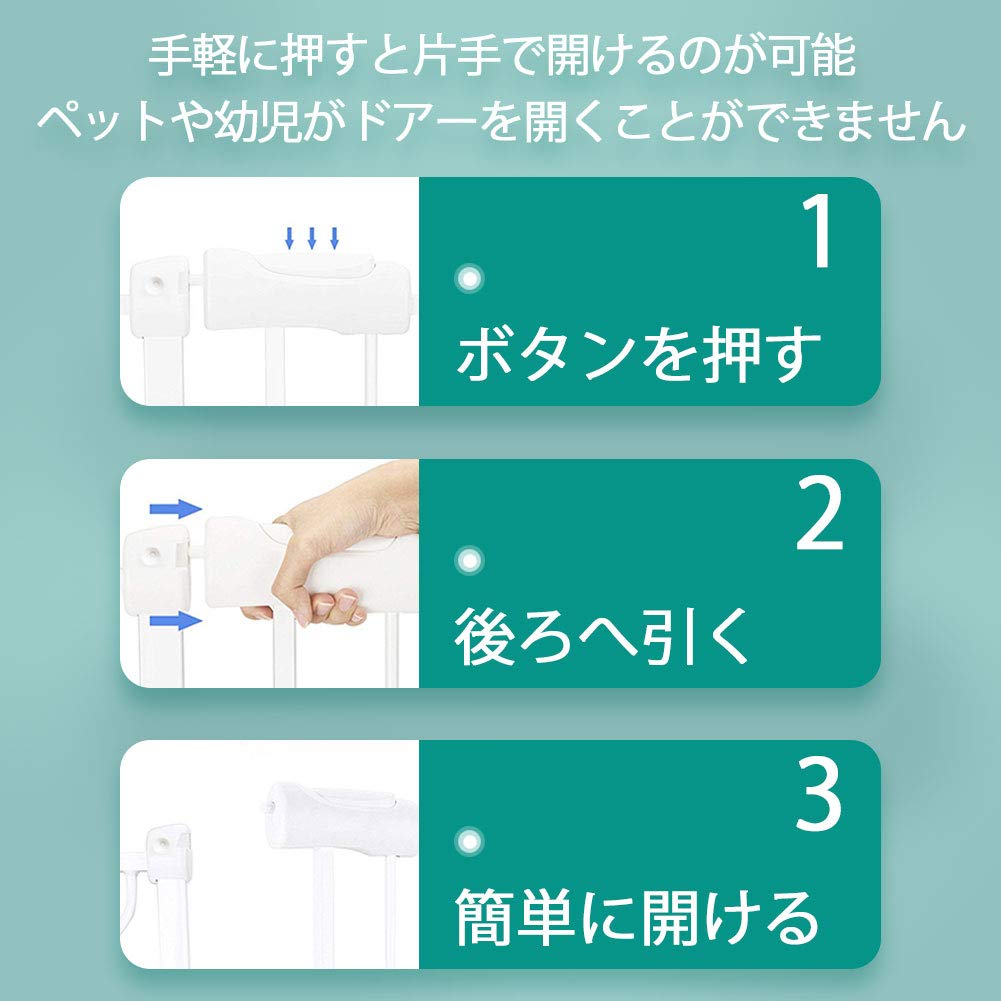 手軽に押すと片手で開けるのが可能
ペットや幼児がドアーを開くことができません

1

ボタンを押す

2

後ろへ引く

3

簡単に開ける