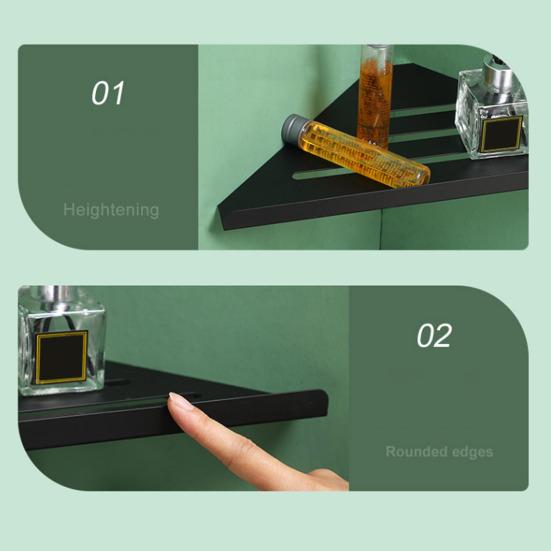 01

Heightening

02

Rounded edges