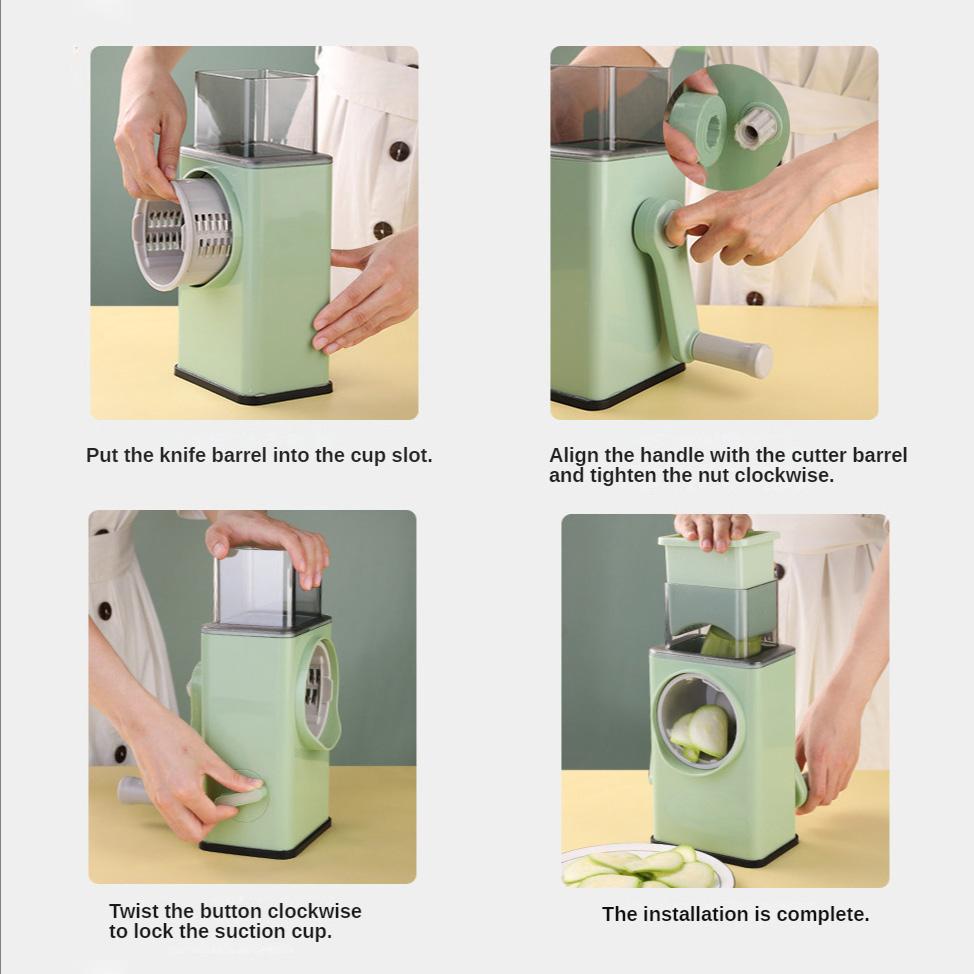 Put the knife barrel into the cup slot.

Align the handle with the cutter barrel and tighten the nut clockwise.

Twist the button clockwise to lock the suction cup.

The installation is complete.