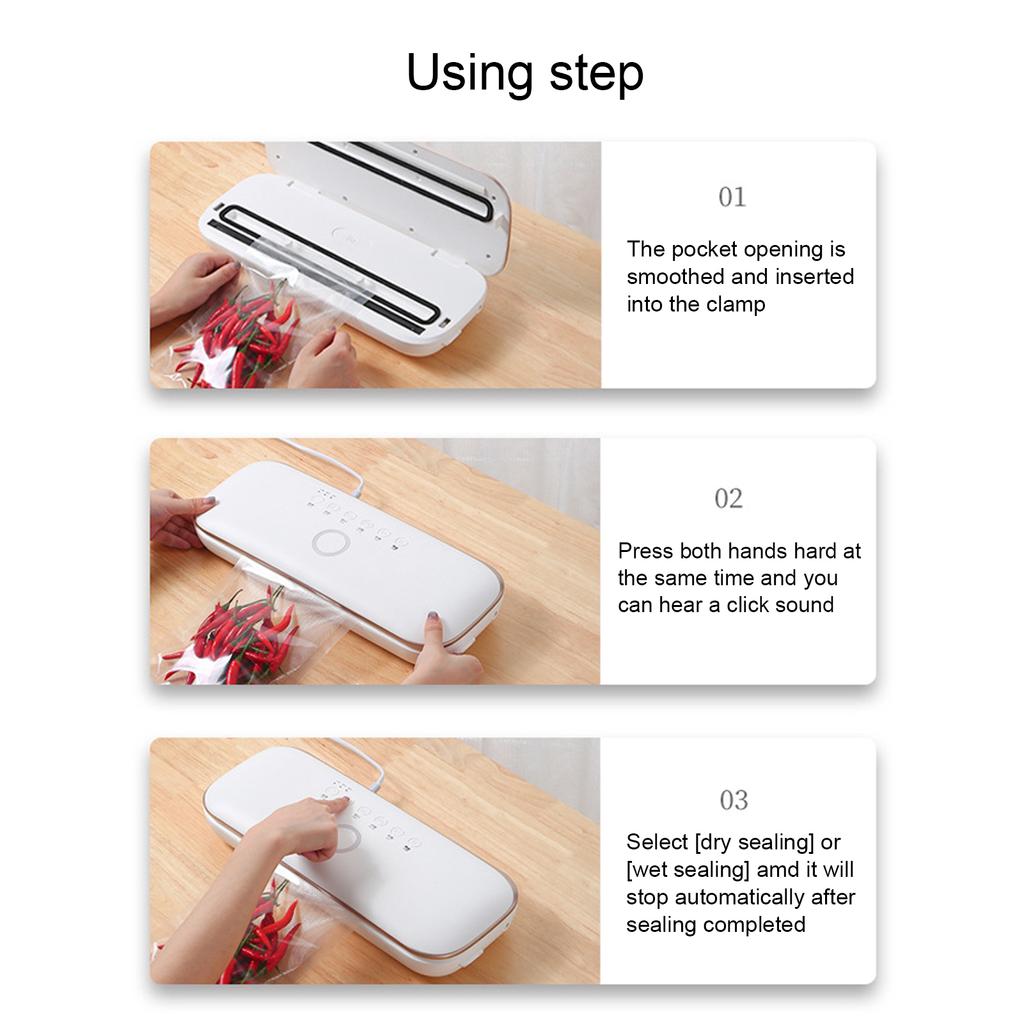 Using step

01

The pocket opening is smoothed and inserted into the clamp

02

Press both hands hard at the same time and you can hear a click sound

03

Select [dry sealing] or [wet sealing] amd it will stop automatically after sealing completed