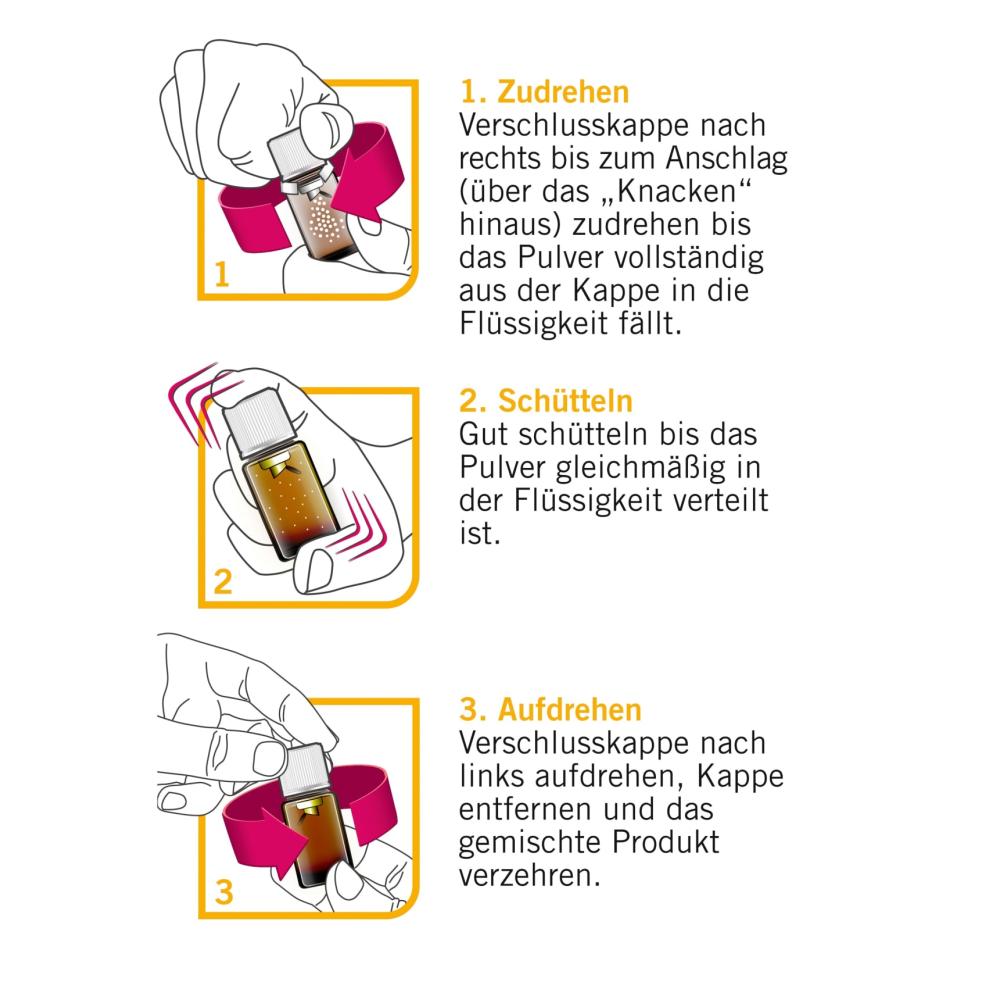 1

1. Zudrehen
Verschlusskappe nach rechts bis zum Anschlag (über das „Knacken“ hinaus) zudrehen bis das Pulver vollständig aus der Kappe in die Flüssigkeit fällt.

2

2. Schütteln
Gut schütteln bis das Pulver gleichmäßig in der Flüssigkeit verteilt ist.

3

3. Aufdrehen
Verschlusskappe nach links aufdrehen, Kappe entfernen und das gemischte Produkt verzehren.