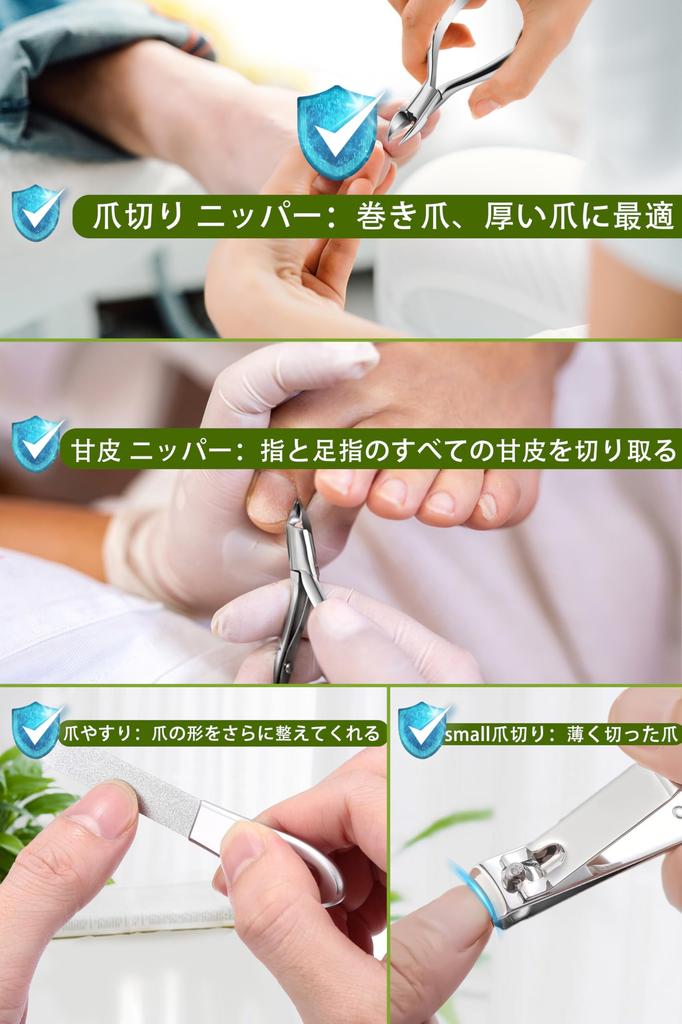 爪切り ニッパー：巻き爪、厚い爪に最適

甘皮 ニッパー：指と足指のすべての甘皮を切り取る

爪やすり：爪の形をさらに整えてくれる

small爪切り：薄く切った爪