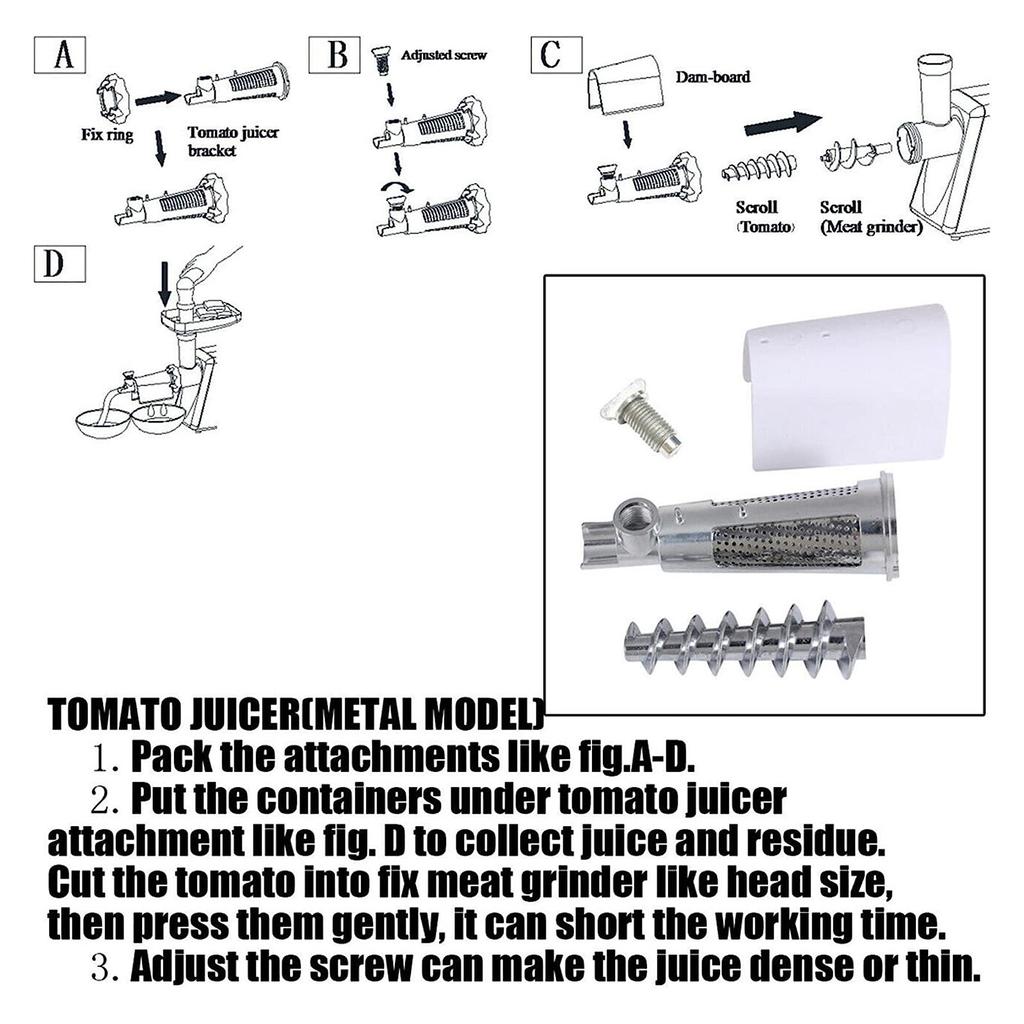 A

Fix ring

Tomato juicer bracket

B

Adjusted screw

C

Dam-board

Scroll (Tomato)

Scroll (Meat grinder)

D

TOMATO JUICER(METAL MODEL)

1. Pack the attachments like fig.A-D.

2. Put the containers under tomato juicer attachment like fig. D to collect juice and residue. Cut the tomato into fix meat grinder like head size, then press them gently, it can short the working time.

3. Adjust the screw can make the juice dense or thin.