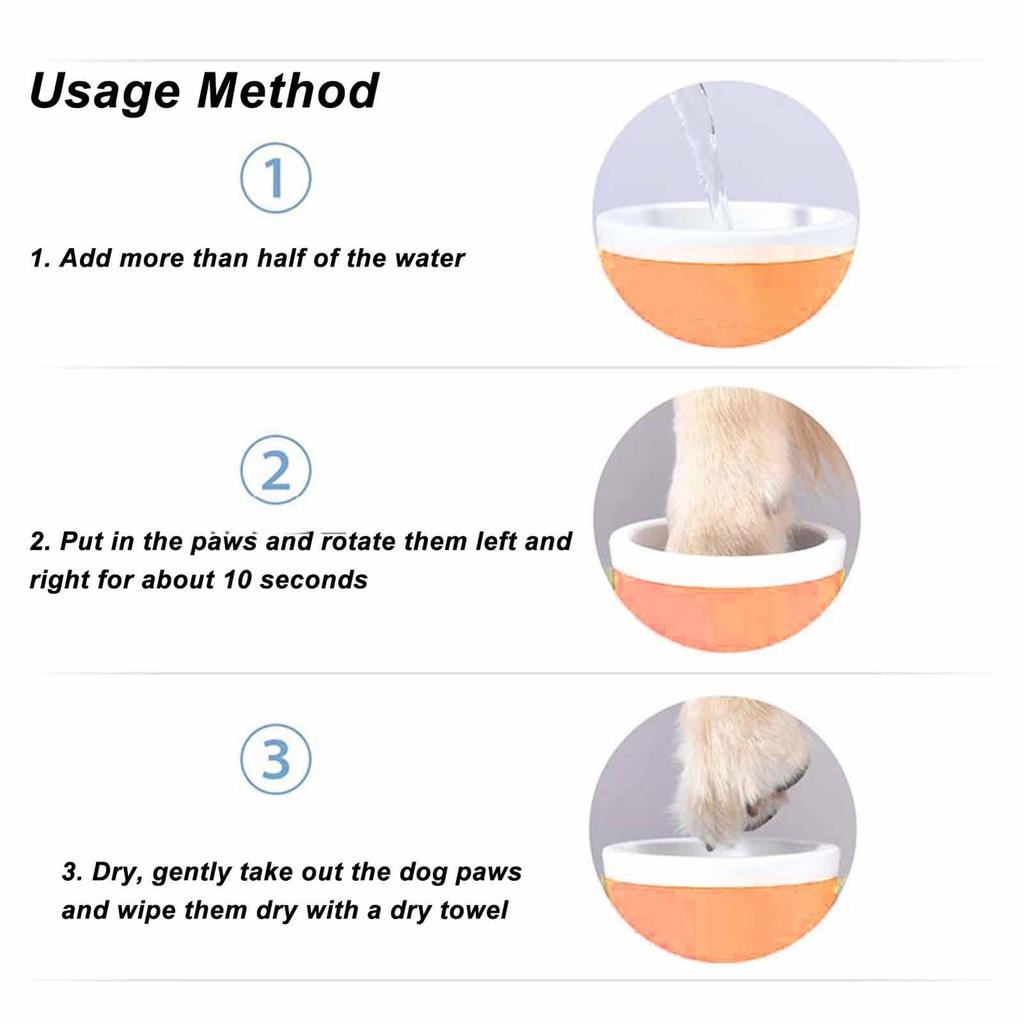 Usage Method

①

1. Add more than half of the water

②

2. Put in the paws and rotate them left and right for about 10 seconds

③

3. Dry, gently take out the dog paws and wipe them dry with a dry towel