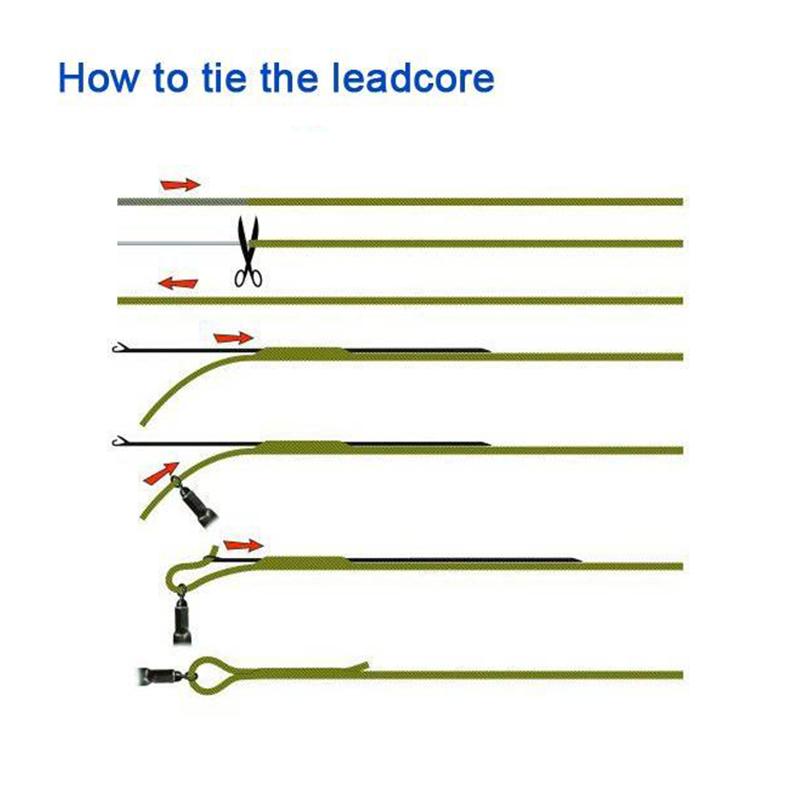 How to tie the leadcore