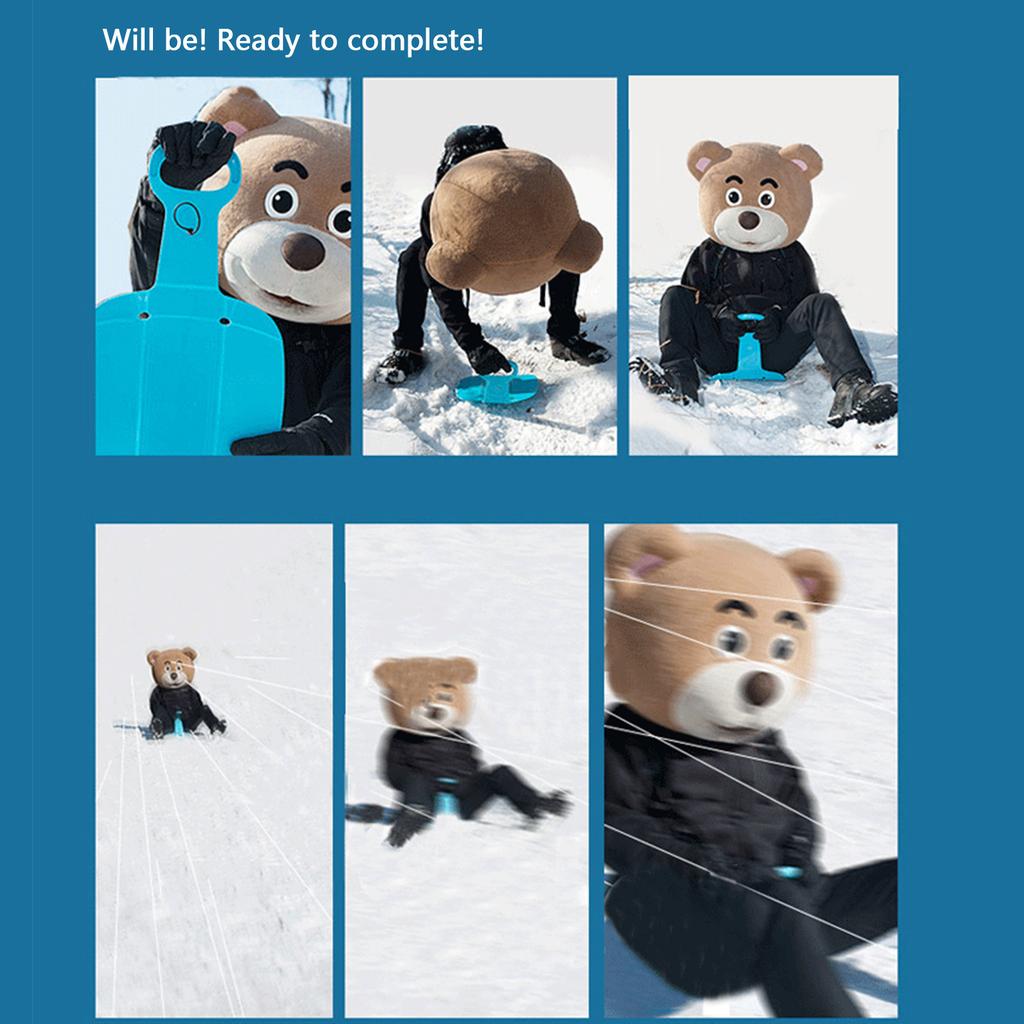 Will be! Ready to complete!