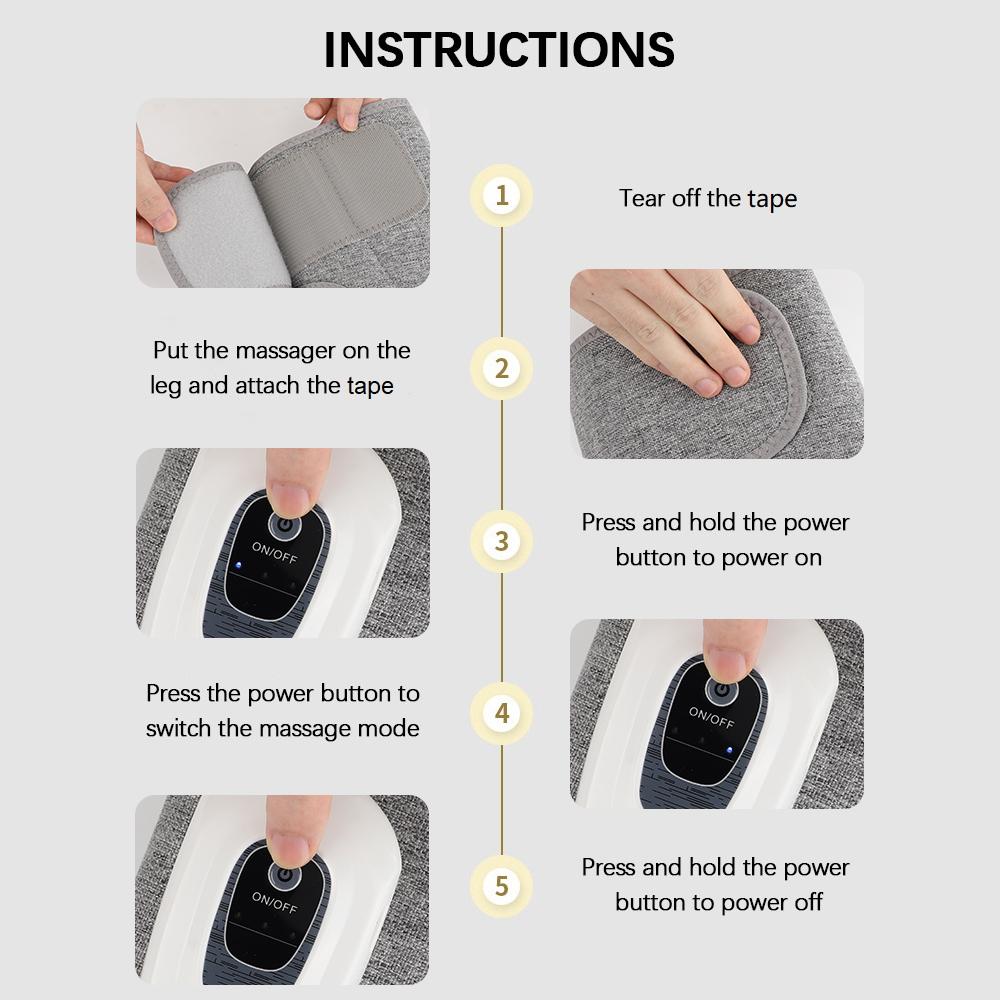 INSTRUCTIONS

1

Tear off the tape

Put the massager on the leg and attach the tape

2

ON/OFF

3

Press and hold the power button to power on

Press the power button to switch the massage mode

4

ON/OFF

ON/OFF

5

Press and hold the power button to power off