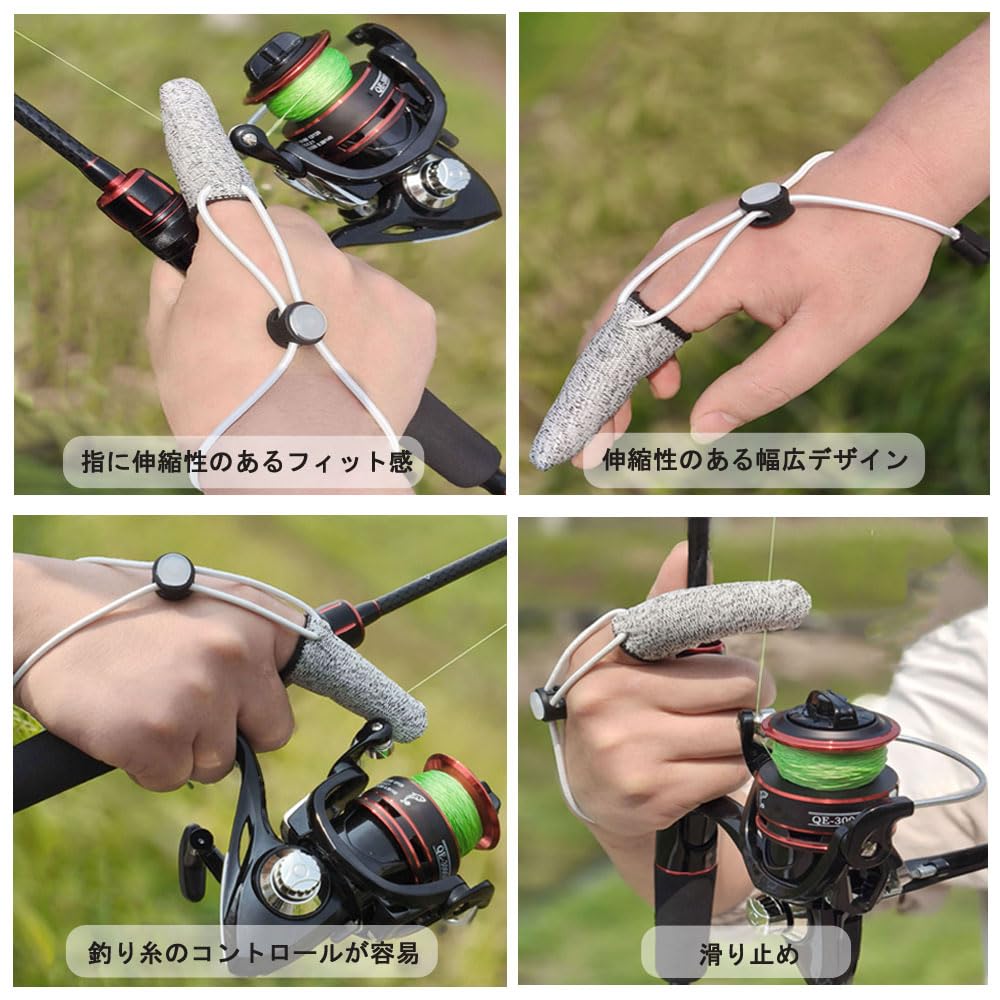 指に伸縮性のあるフィット感

伸縮性のある幅広デザイン

釣り糸のコントロールが容易

QE-300

滑り止め