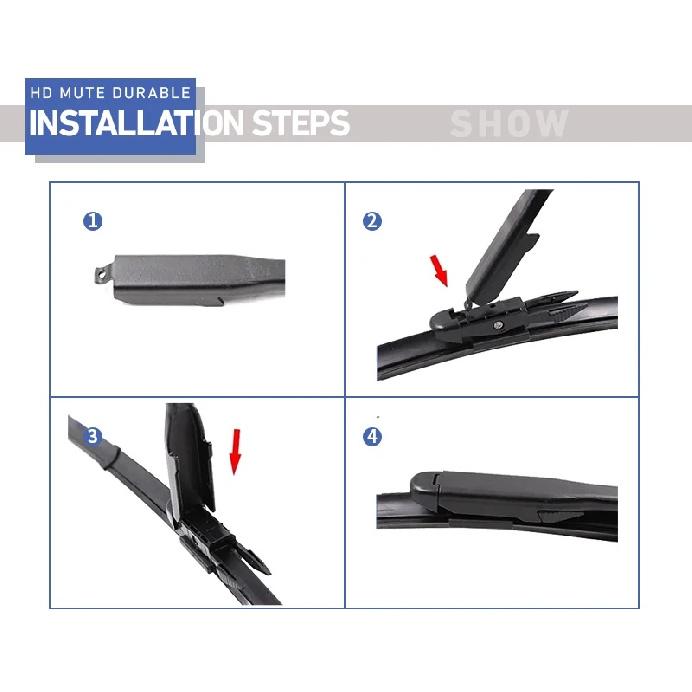 HD MUTE DURABLE

INSTALLATION STEPS

SHOW

1

2

3

4