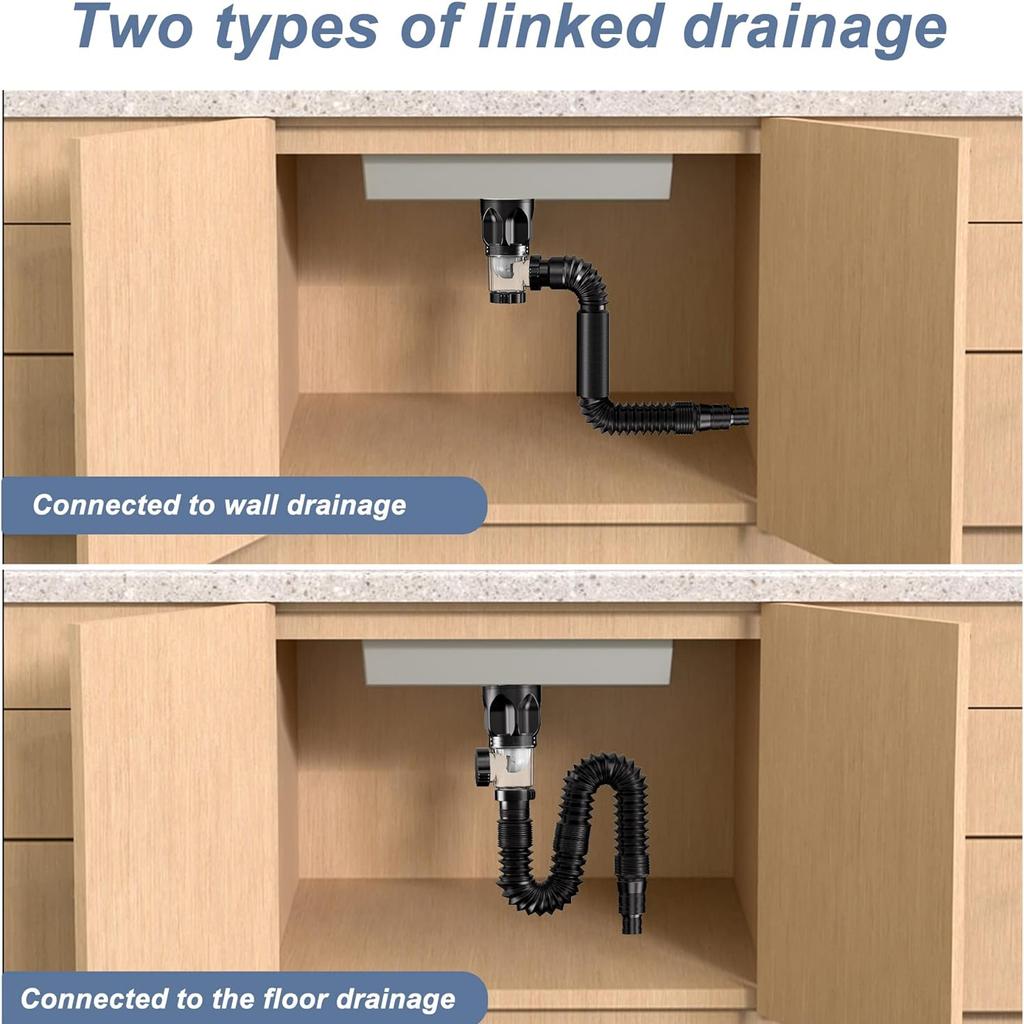 Two types of linked drainage

Connected to wall drainage

Connected to the floor drainage