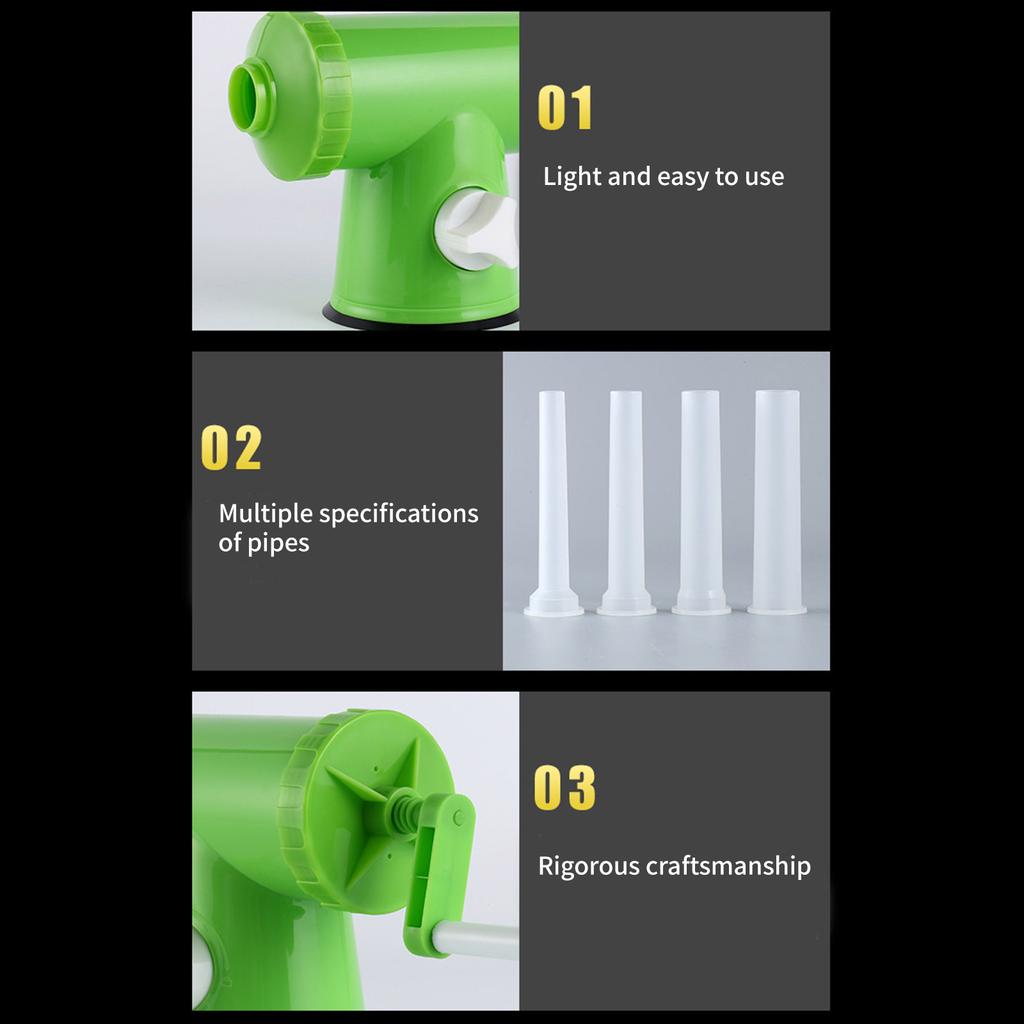 01

Light and easy to use

02

Multiple specifications of pipes

03

Rigorous craftsmanship