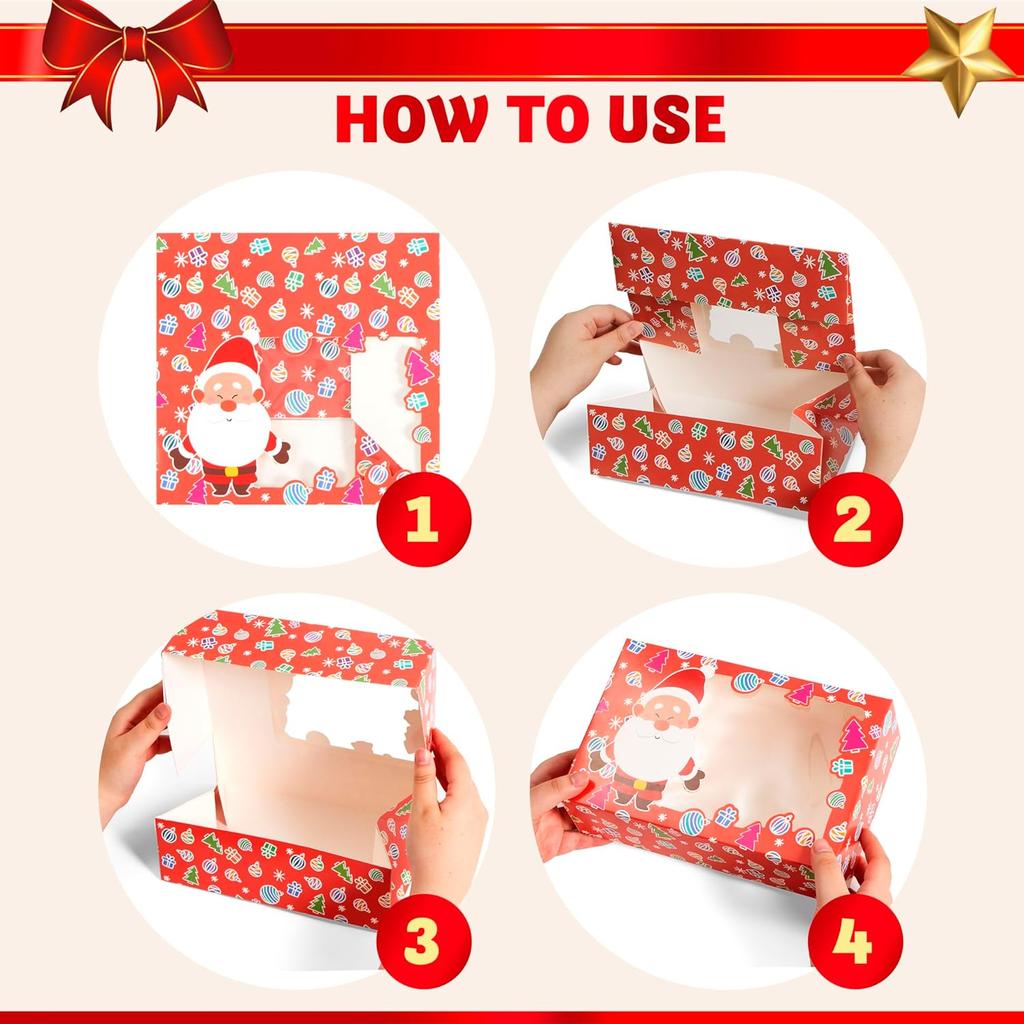 HOW TO USE

1

2

3

4