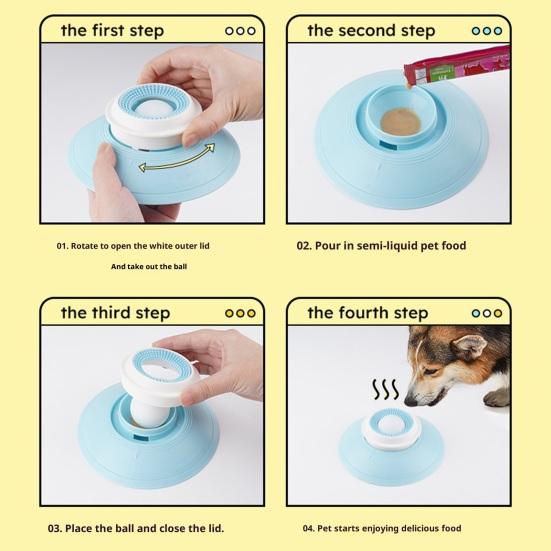 the first step

01. Rotate to open the white outer lid

And take out the ball

the second step

02. Pour in semi-liquid pet food

the third step

03. Place the ball and close the lid.

the fourth step

04. Pet starts enjoying delicious food