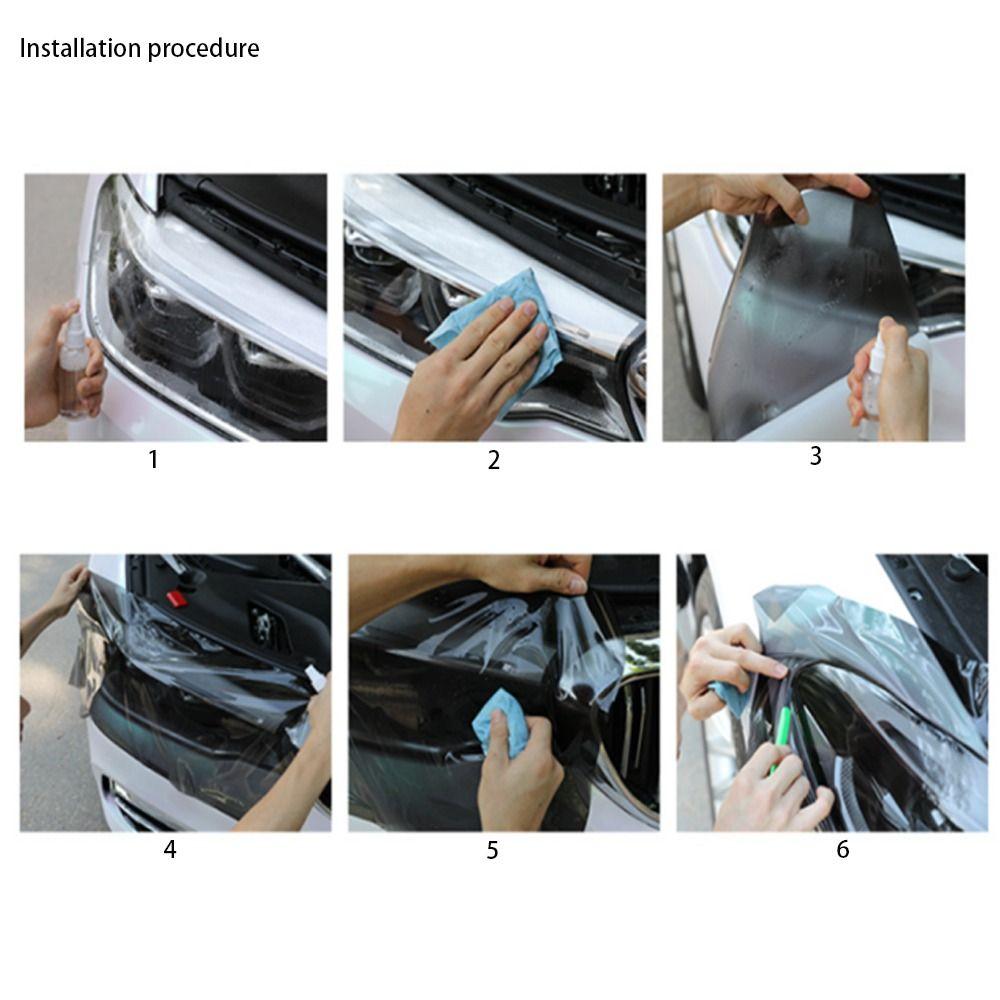 Installation procedure

1

2

3

4

5

6