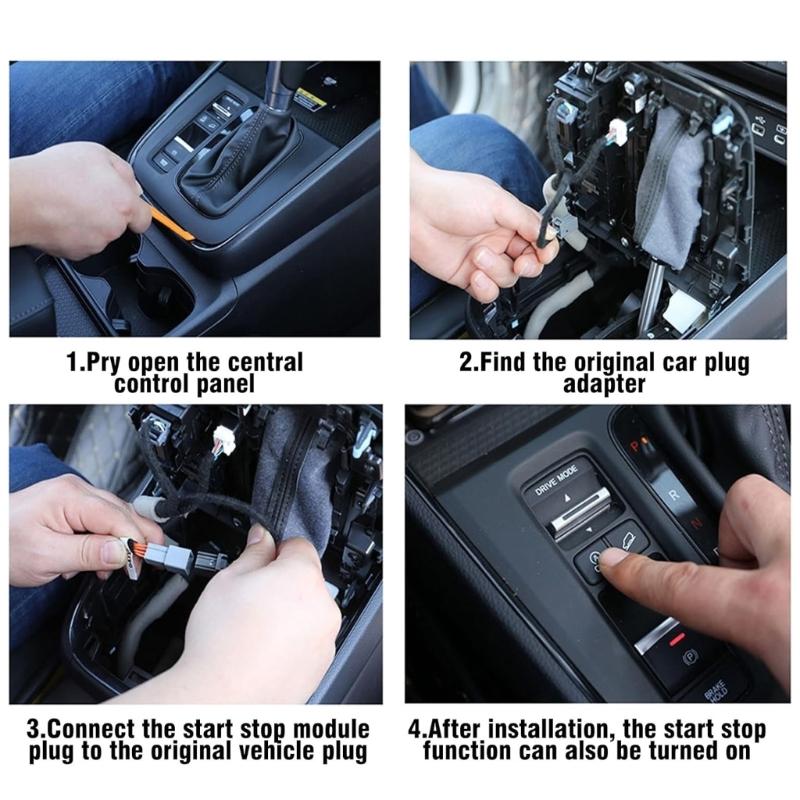 1.Pry open the central control panel

2.Find the original car plug adapter

3.Connect the start stop module plug to the original vehicle plug

DRIVE MODE

P
R
N

BRAKE HOLD

4.After installation, the start stop function can also be turned on