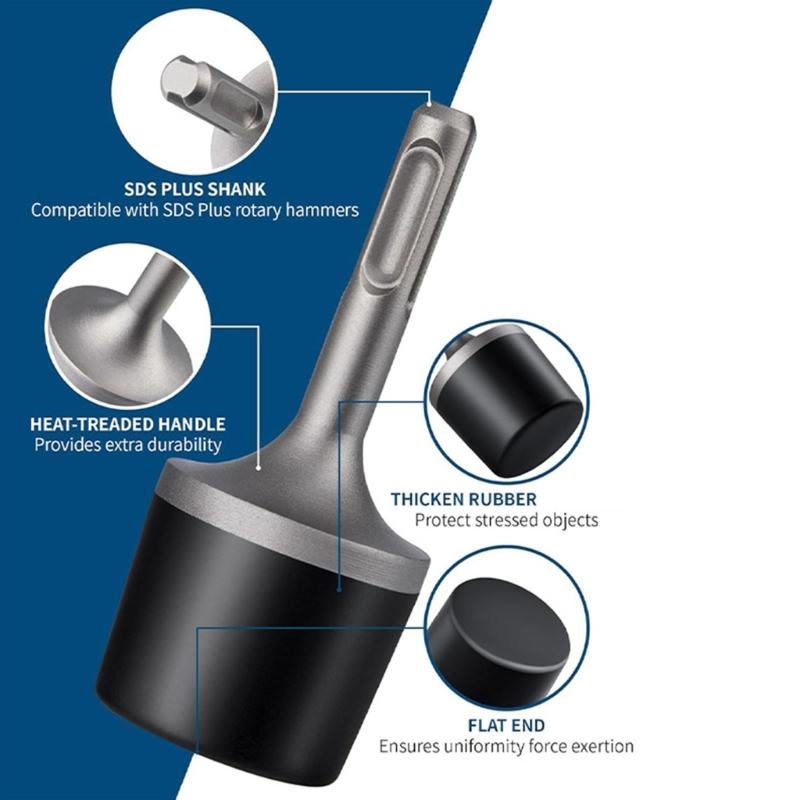 SDS PLUS SHANK
Compatible with SDS Plus rotary hammers

HEAT-TREADED HANDLE
Provides extra durability

THICKEN RUBBER
Protect stressed objects

FLAT END
Ensures uniformity force exertion