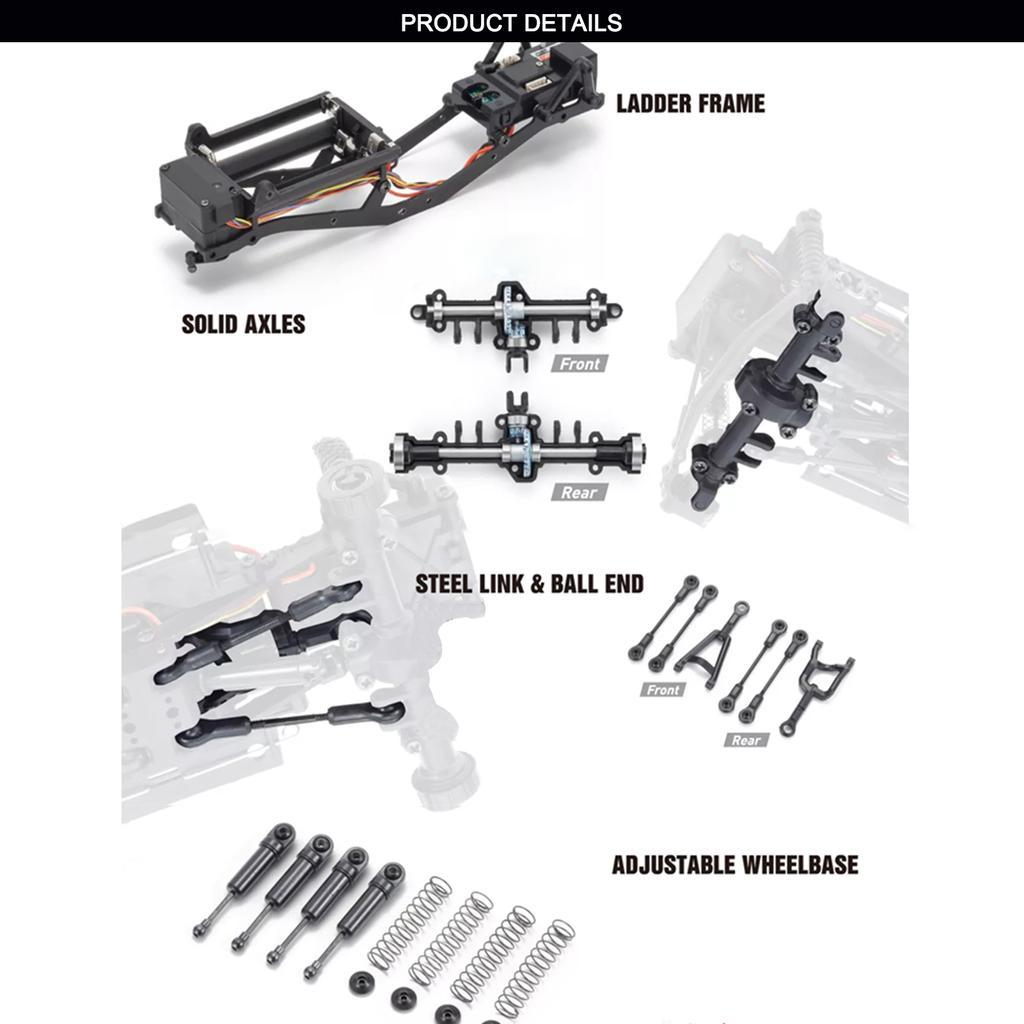 PRODUCT DETAILS

LADDER FRAME

SOLID AXLES

Front

Rear

STEEL LINK & BALL END

Front

Rear

ADJUSTABLE WHEELBASE