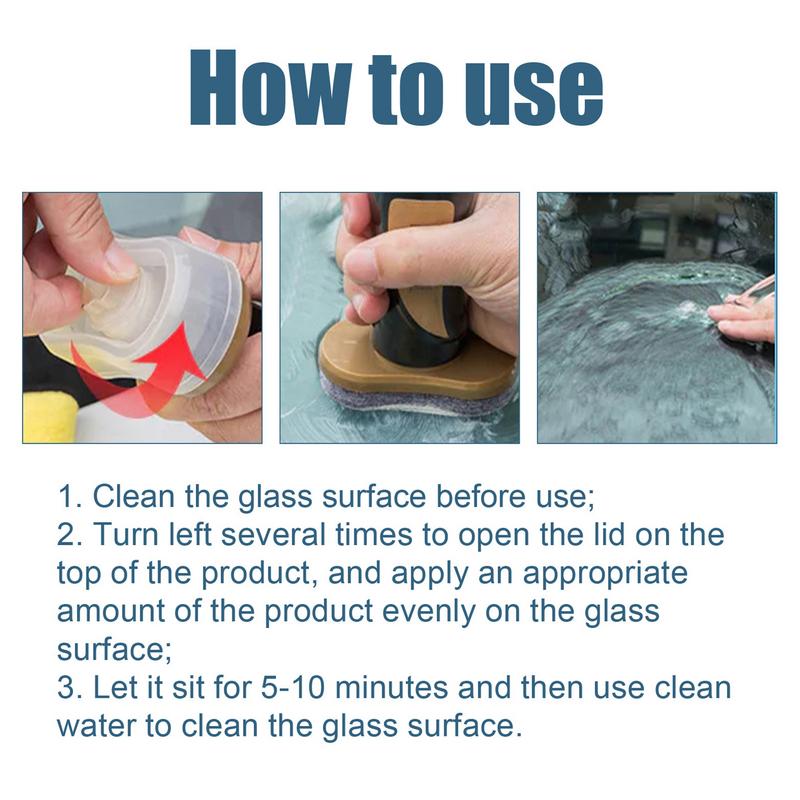 How to use

1. Clean the glass surface before use;
2. Turn left several times to open the lid on the top of the product, and apply an appropriate amount of the product evenly on the glass surface;
3. Let it sit for 5-10 minutes and then use clean water to clean the glass surface.