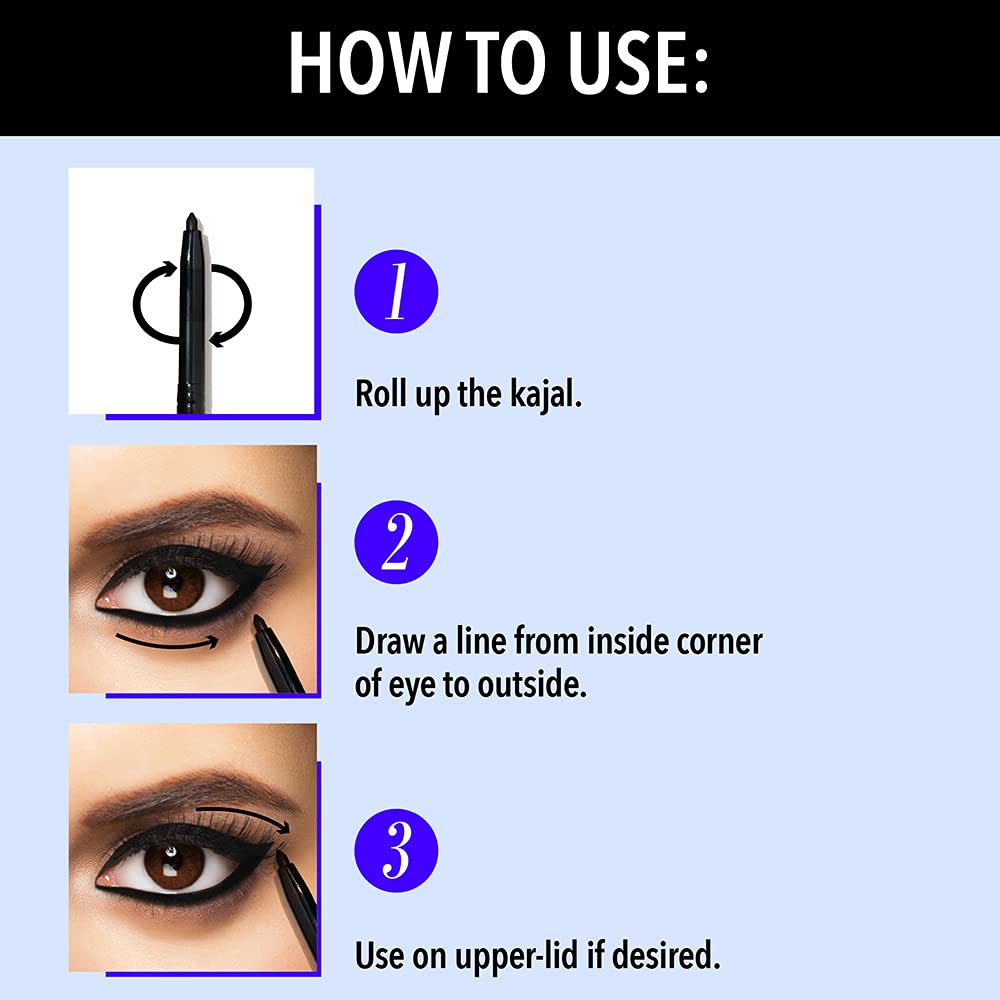 HOW TO USE:

1

Roll up the kajal.

2

Draw a line from inside corner of eye to outside.

3

Use on upper-lid if desired.