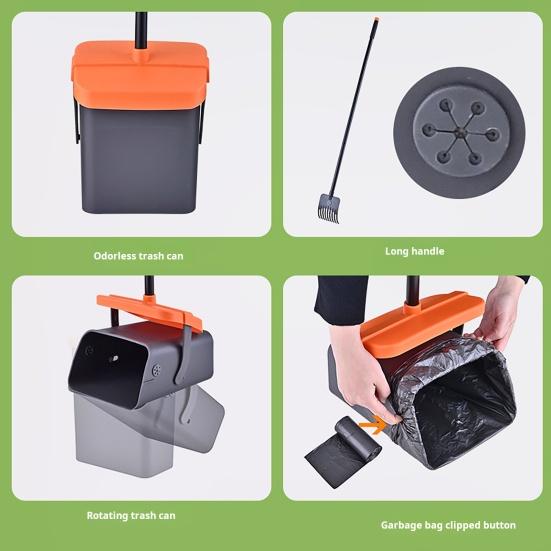 Odorless trash can

Long handle

Rotating trash can

Garbage bag clipped button