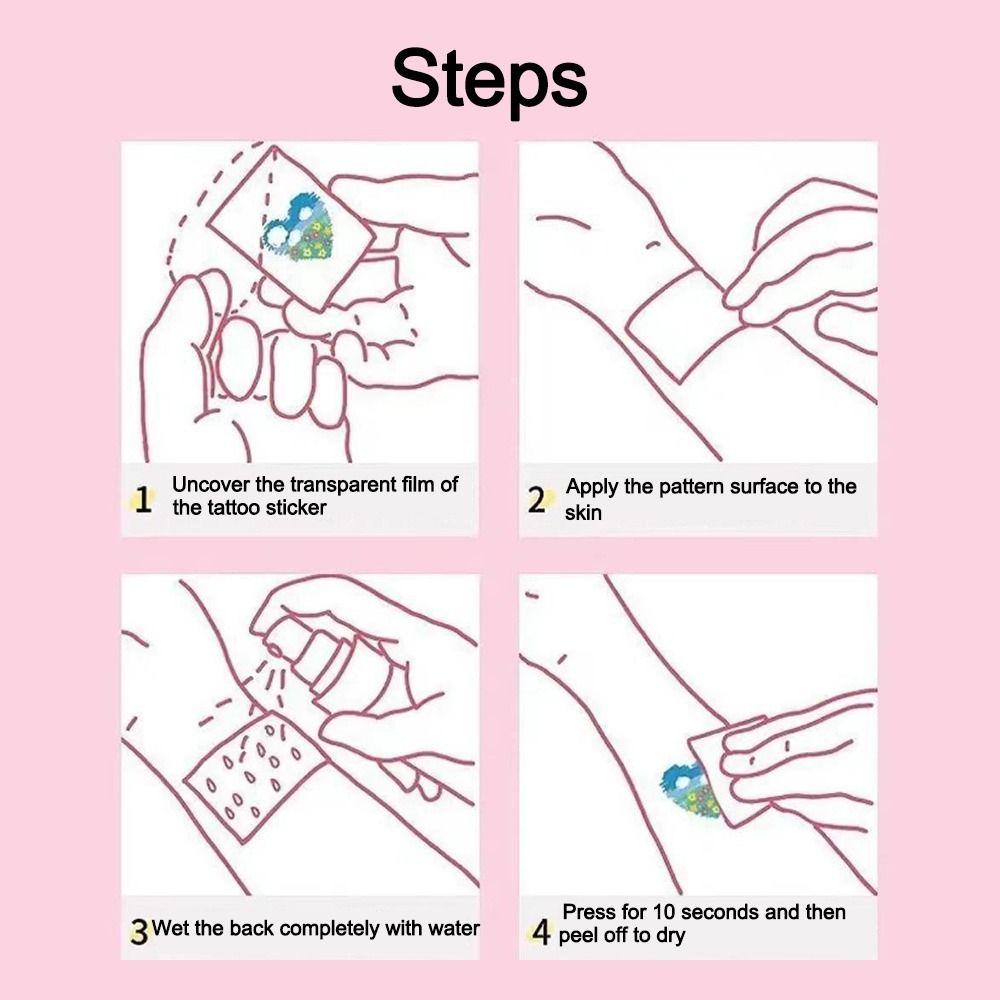 Steps

1 Uncover the transparent film of the tattoo sticker

2 Apply the pattern surface to the skin

3 Wet the back completely with water

4 Press for 10 seconds and then peel off to dry