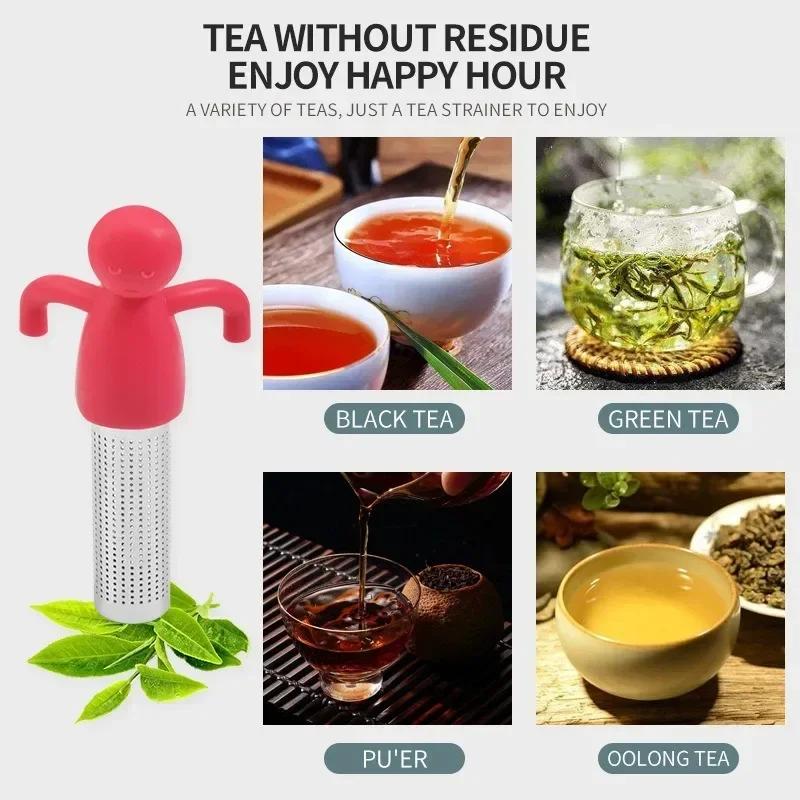 TEA WITHOUT RESIDUE
ENJOY HAPPY HOUR

A VARIETY OF TEAS, JUST A TEA STRAINER TO ENJOY

BLACK TEA

GREEN TEA

PU'ER

OOLONG TEA