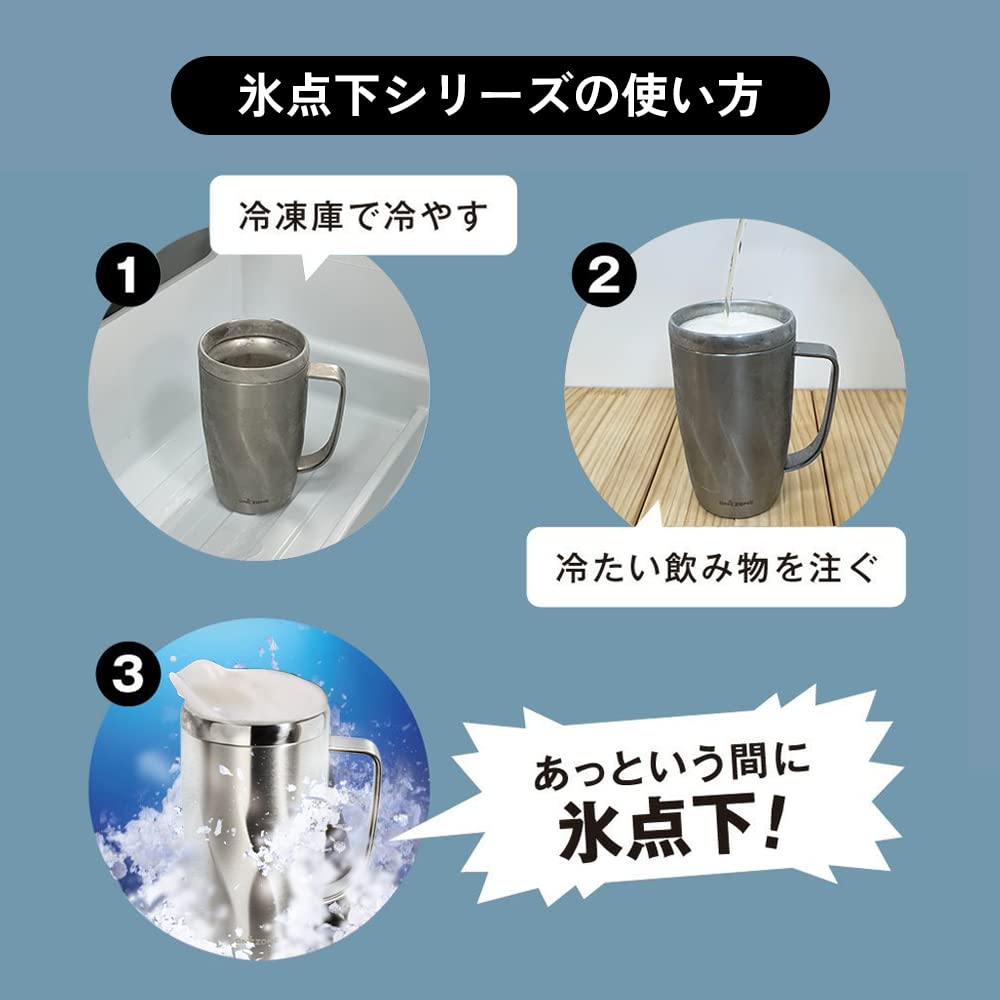 氷点下シリーズの使い方

1
冷凍庫で冷やす

2
冷たい飲み物を注ぐ

3
あっという間に
氷点下!