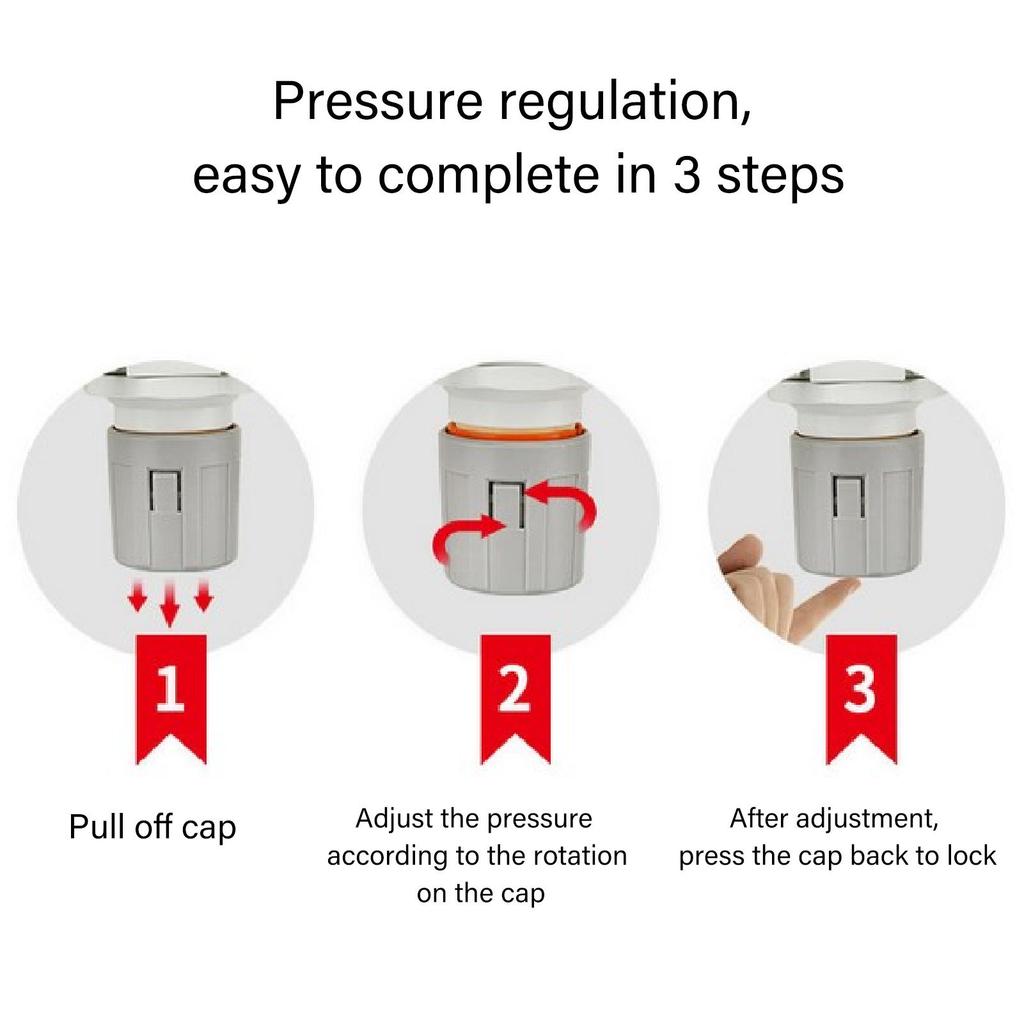 Pressure regulation, easy to complete in 3 steps

1

Pull off cap

2

Adjust the pressure according to the rotation on the cap

3

After adjustment, press the cap back to lock