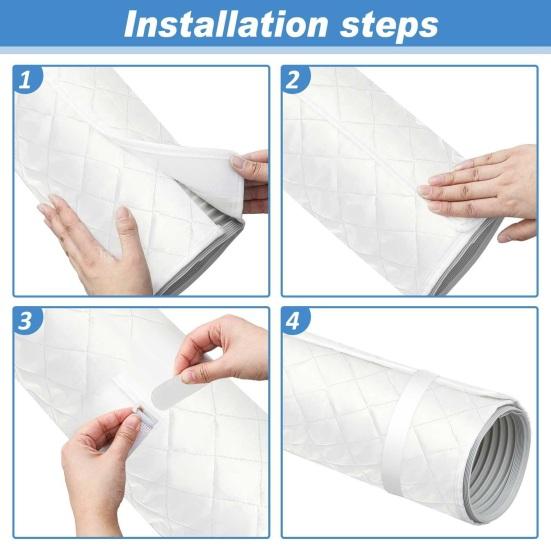 Installation steps

1

2

3

4