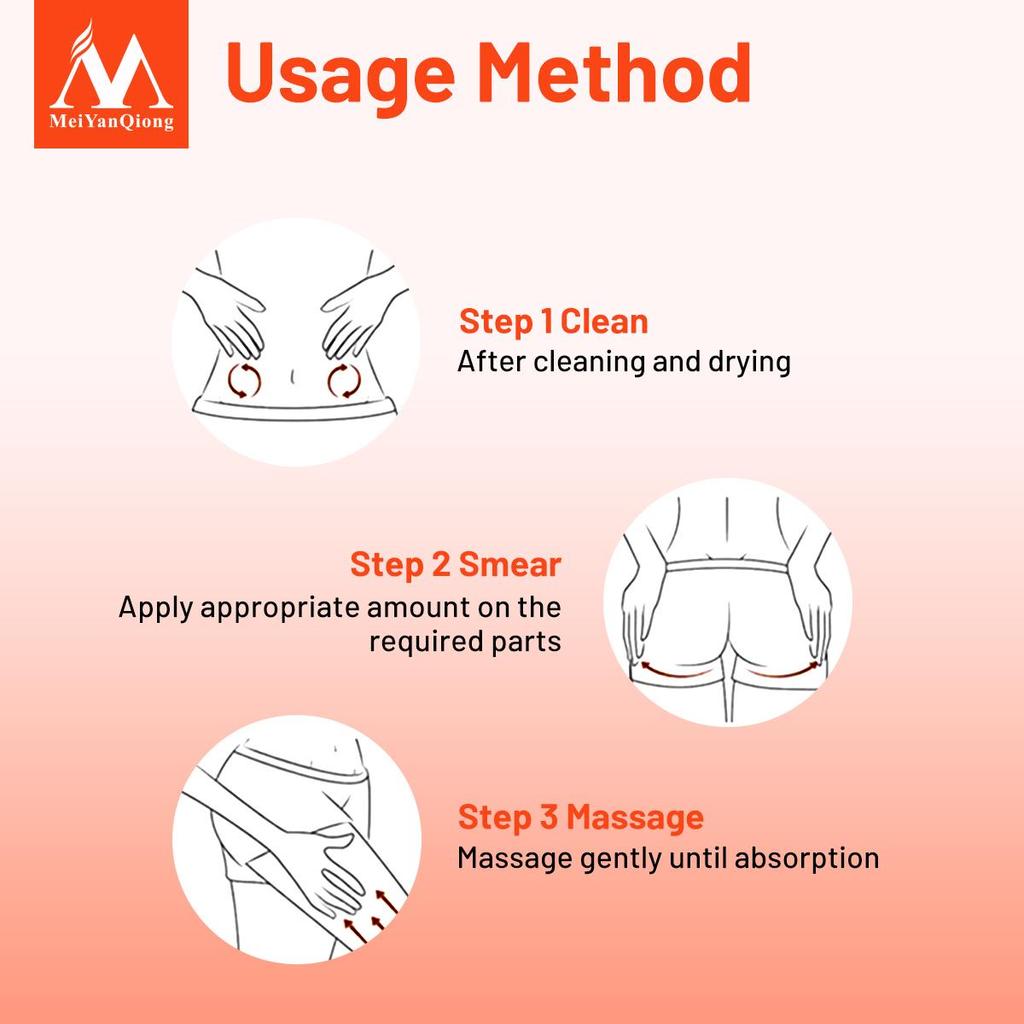 MeiYanQiong

Usage Method

Step 1 Clean
After cleaning and drying

Step 2 Smear
Apply appropriate amount on the required parts

Step 3 Massage
Massage gently until absorption