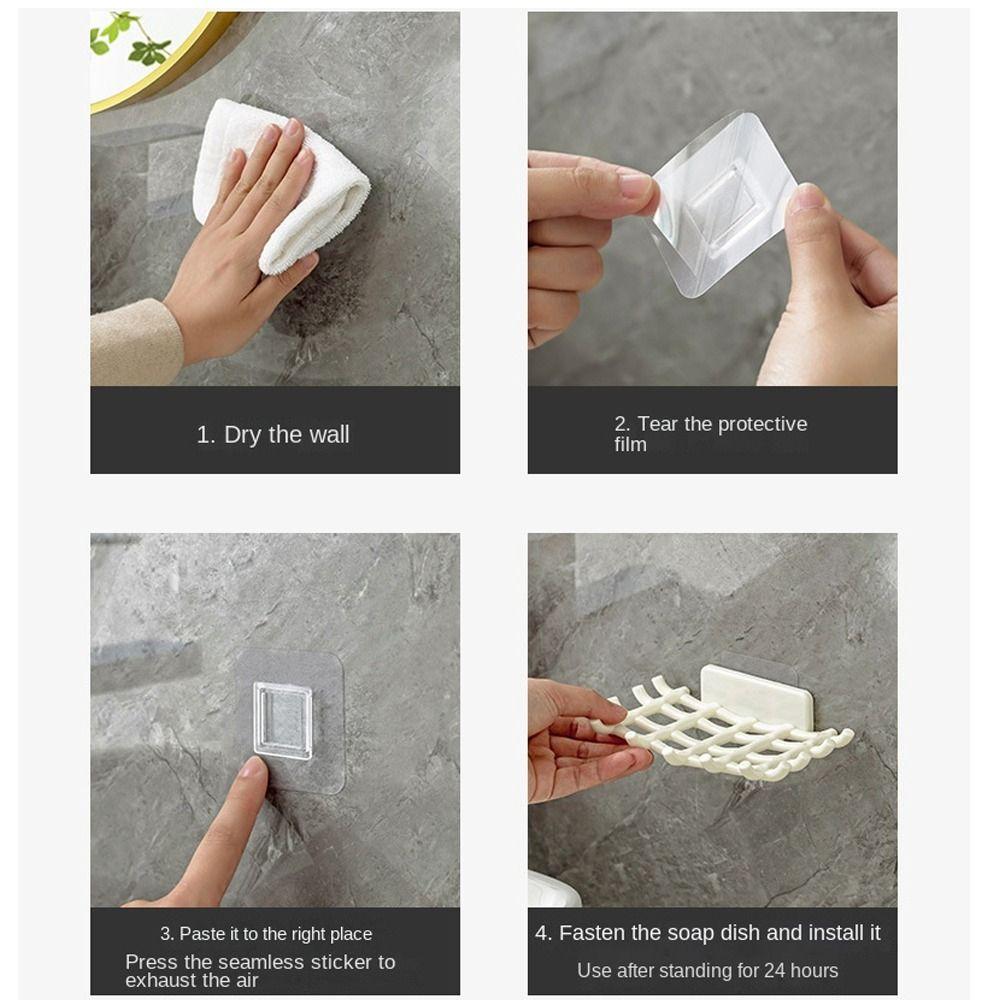 1. Dry the wall

2. Tear the protective film

3. Paste it to the right place

Press the seamless sticker to exhaust the air

4. Fasten the soap dish and install it

Use after standing for 24 hours