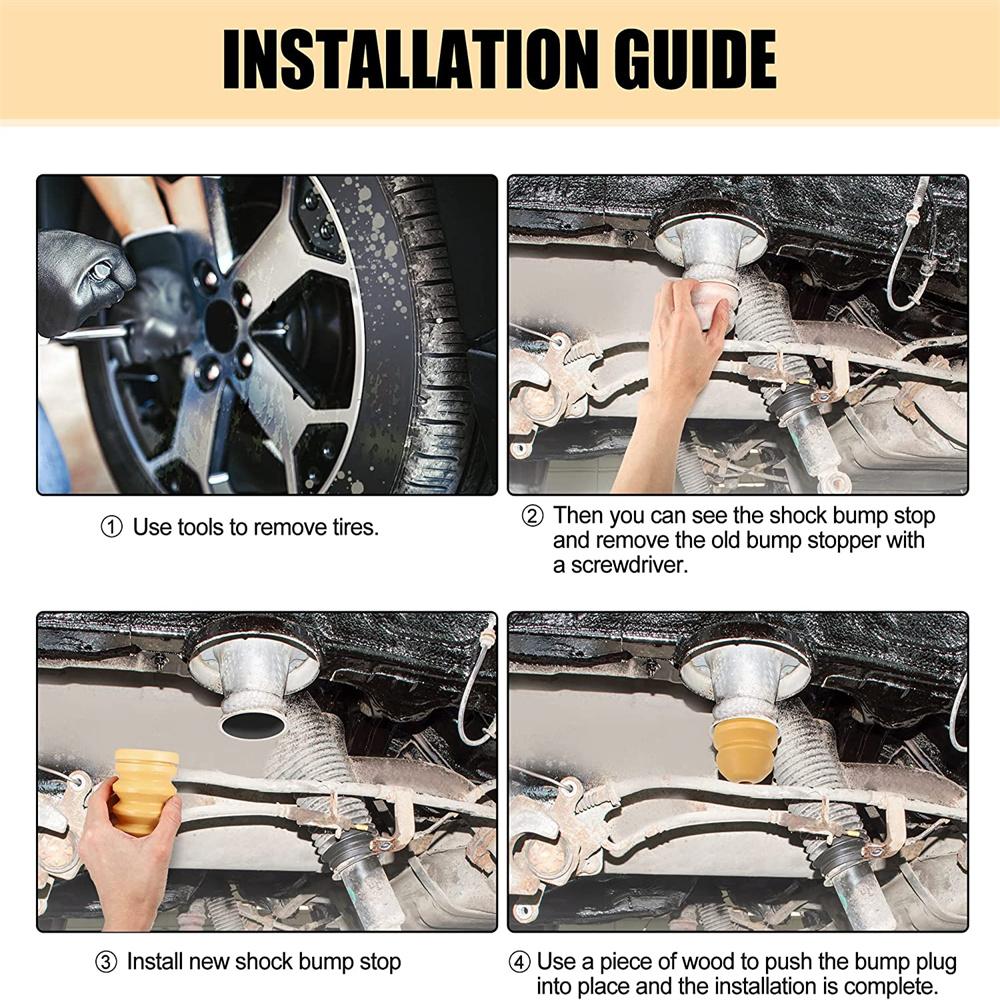 INSTALLATION GUIDE

① Use tools to remove tires.

② Then you can see the shock bump stop and remove the old bump stopper with a screwdriver.

③ Install new shock bump stop

④ Use a piece of wood to push the bump plug into place and the installation is complete.