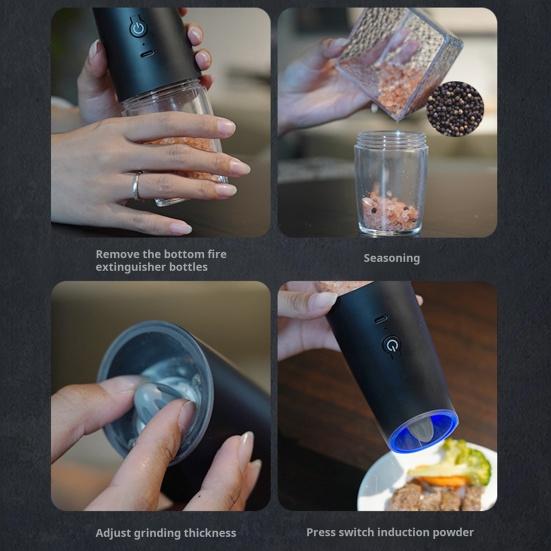 Remove the bottom fire extinguisher bottles

Seasoning

Adjust grinding thickness

Press switch induction powder