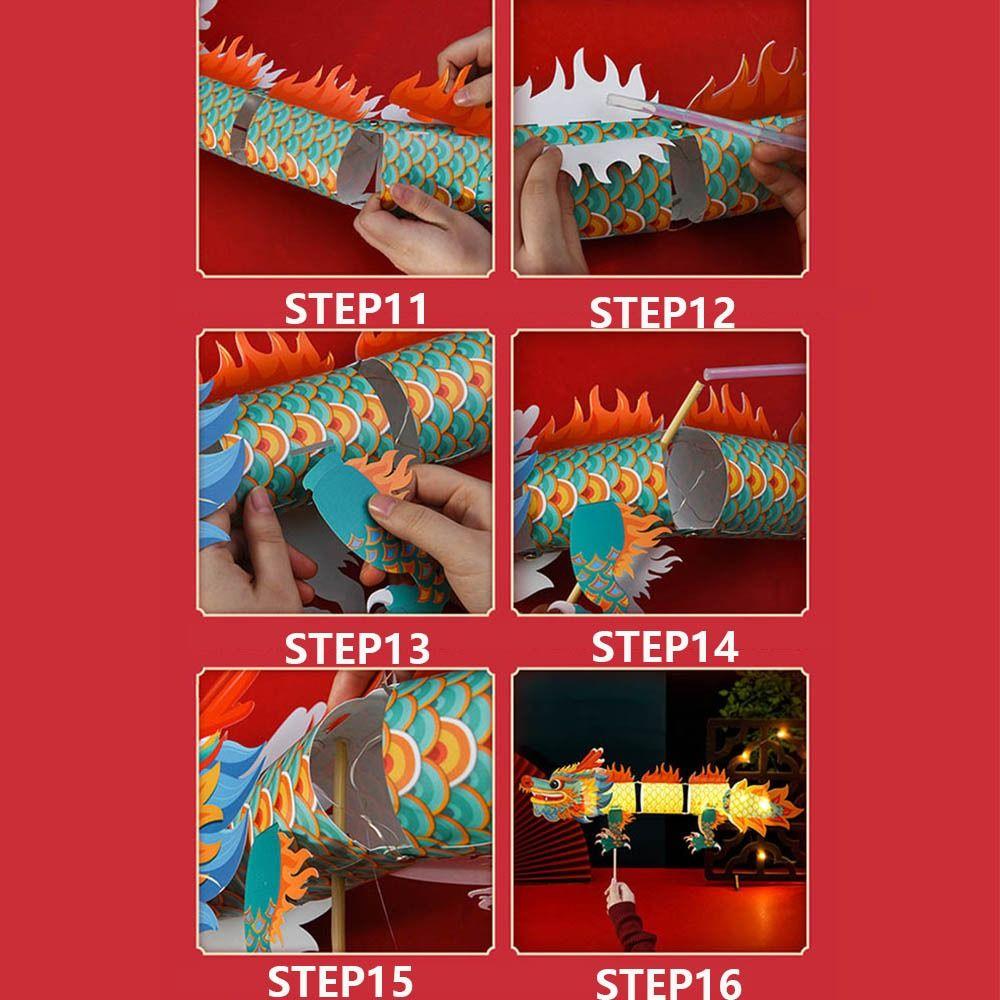 STEP11

STEP12

STEP13

STEP14

STEP15

STEP16