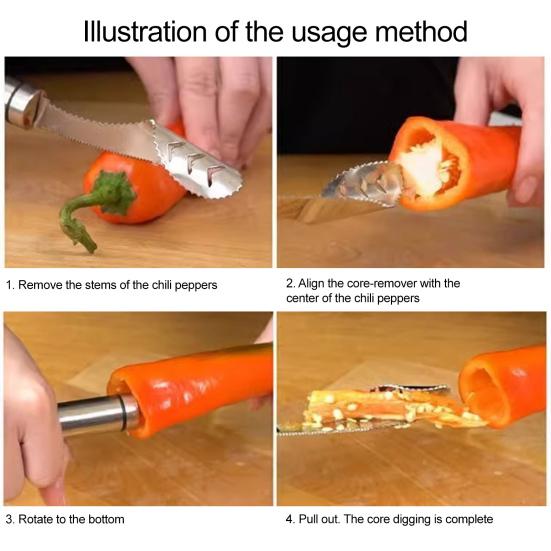 Illustration of the usage method

1. Remove the stems of the chili peppers

2. Align the core-remover with the center of the chili peppers

3. Rotate to the bottom

4. Pull out. The core digging is complete