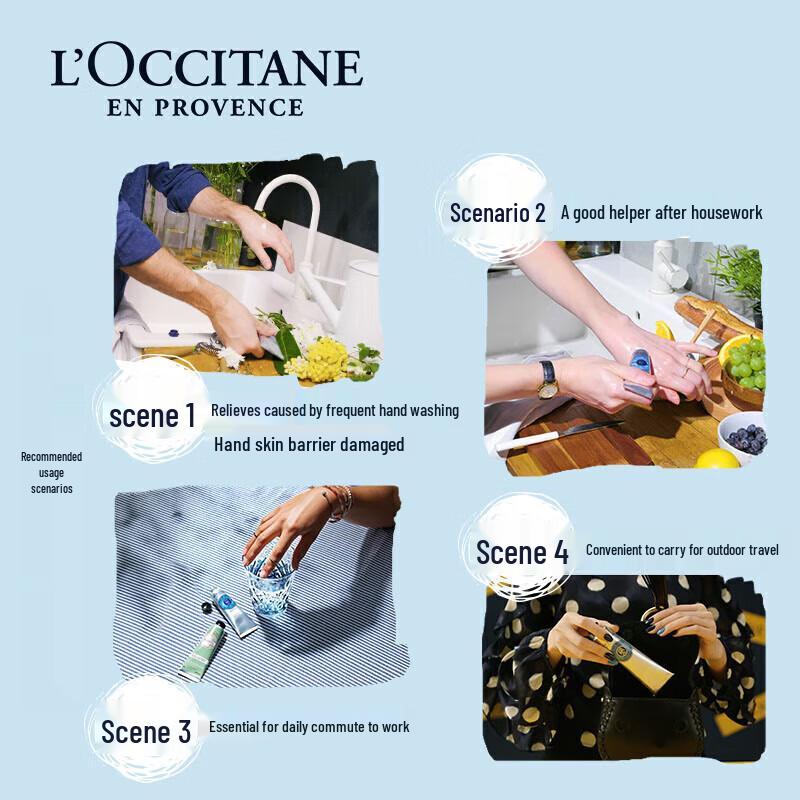 L'OCCITANE
EN PROVENCE

Recommended usage scenarios

scene 1 Relieves caused by frequent hand washing
Hand skin barrier damaged

Scenario 2 A good helper after housework

Scene 3 Essential for daily commute to work

Scene 4 Convenient to carry for outdoor travel