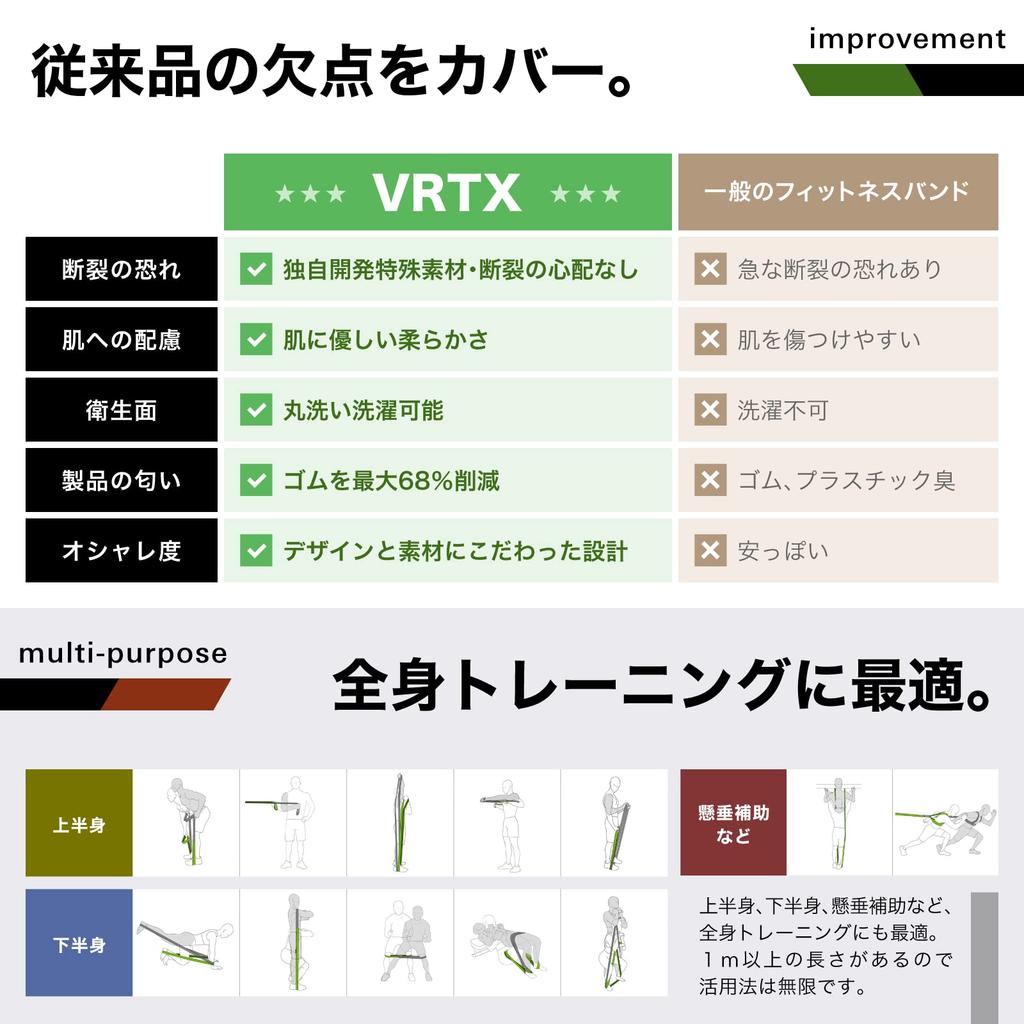 従来品の欠点をカバー。

improvement

| | ★★★ VRTX ★★★ | 一般のフィットネスバンド |
|---|---|---|
| 断裂の恐れ | 独自開発特殊素材・断裂の心配なし | 急な断裂の恐れあり |
| 肌への配慮 | 肌に優しい柔らかさ | 肌を傷つけやすい |
| 衛生面 | 丸洗い洗濯可能 | 洗濯不可 |
| 製品の匂い | ゴムを最大68%削減 | ゴム、プラスチック臭 |
| オシャレ度 | デザインと素材にこだわった設計 | 安っぽい |

multi-purpose

全身トレーニングに最適。

上半身

懸垂補助など

下半身

上半身、下半身、懸垂補助など、全身トレーニングにも最適。1m以上の長さがあるので活用法は無限です。