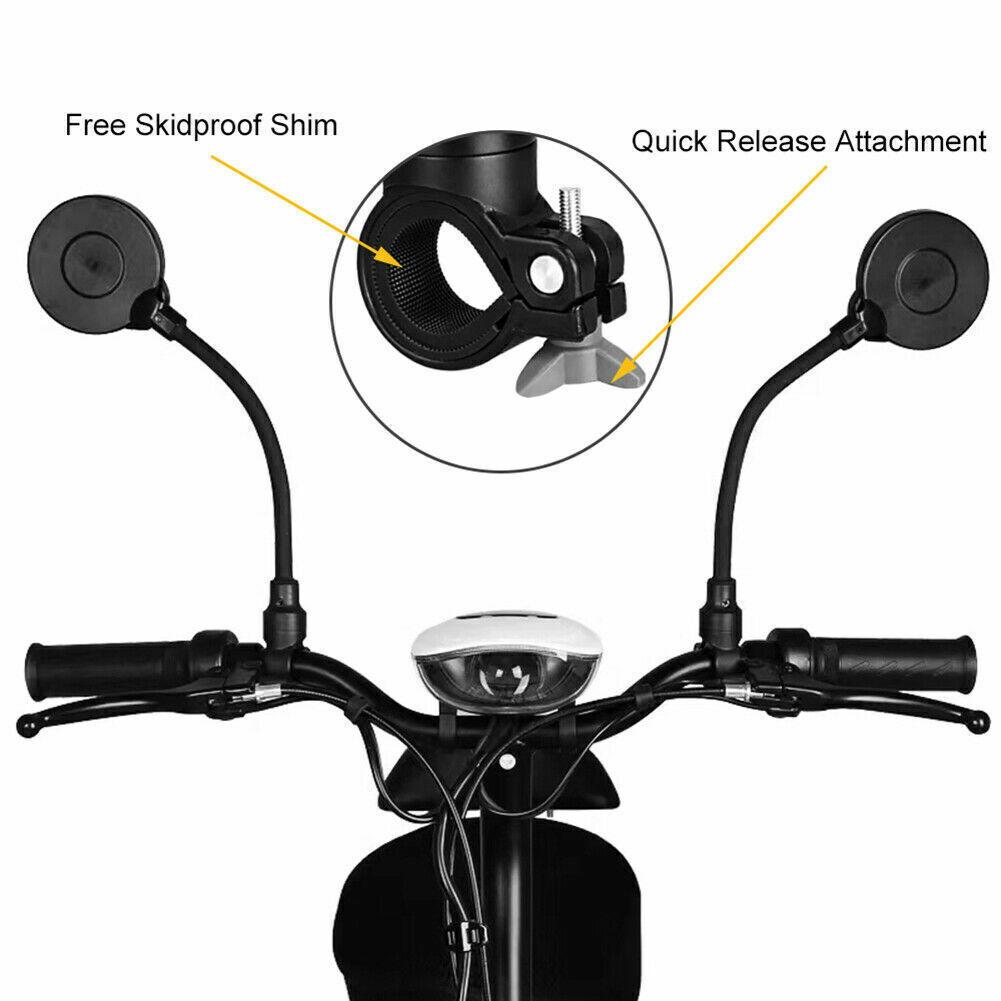 Free Skidproof Shim

Quick Release Attachment