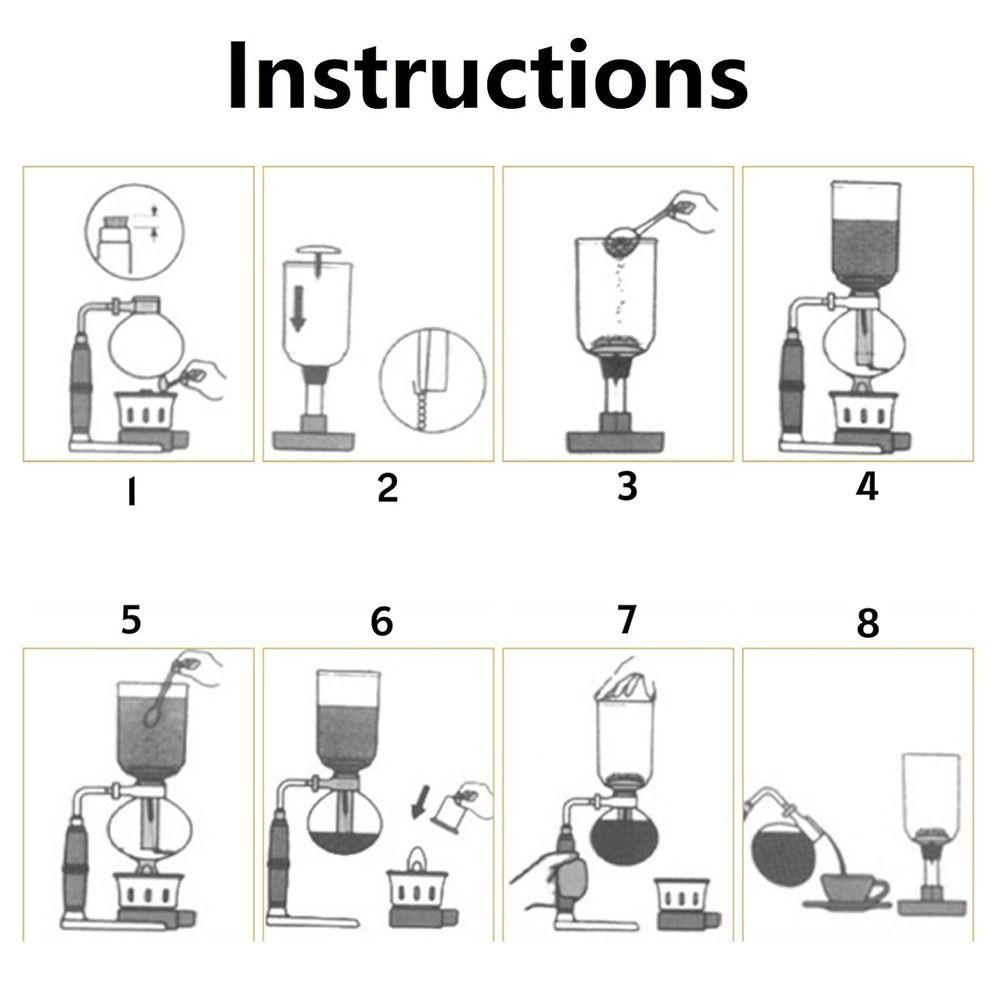 Instructions

1

2

3

4

5

6

7

8