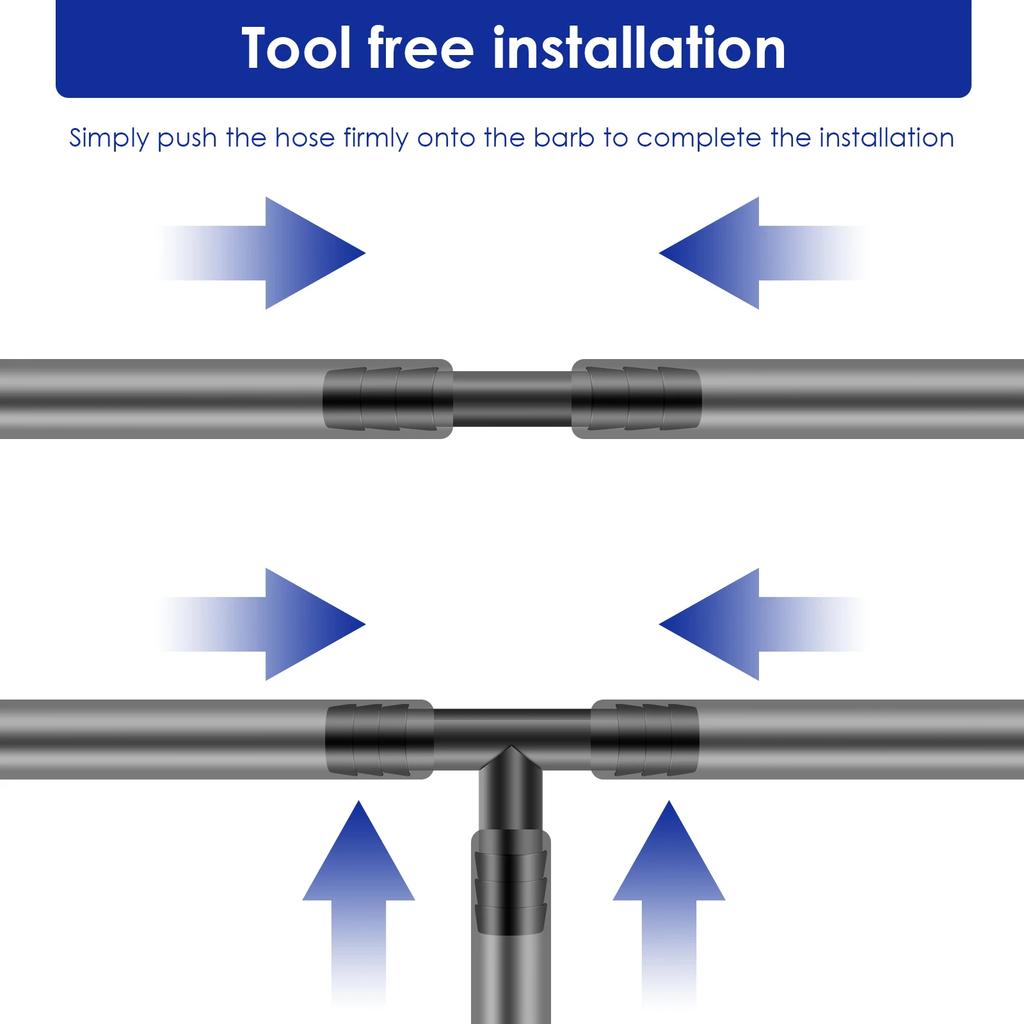 Tool free installation

Simply push the hose firmly onto the barb to complete the installation