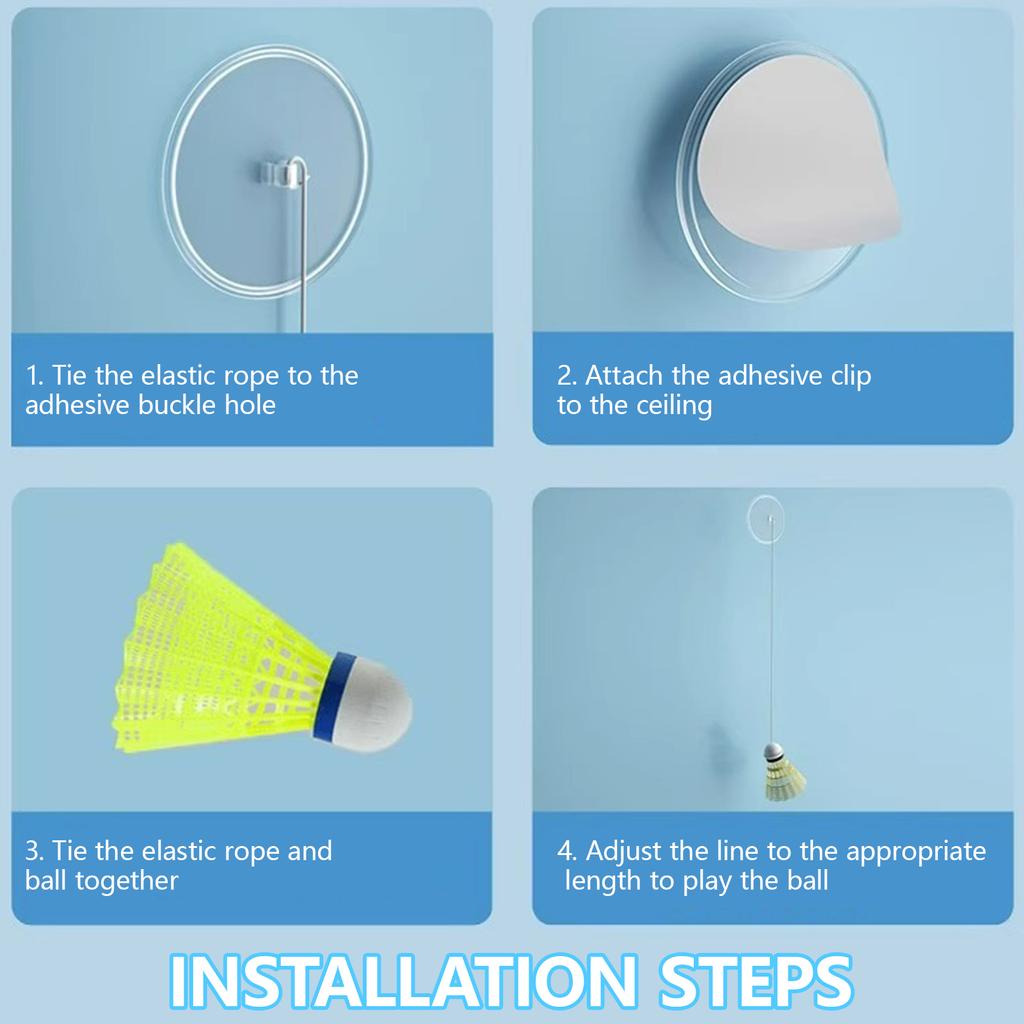 1. Tie the elastic rope to the adhesive buckle hole

2. Attach the adhesive clip to the ceiling

3. Tie the elastic rope and ball together

4. Adjust the line to the appropriate length to play the ball

INSTALLATION STEPS