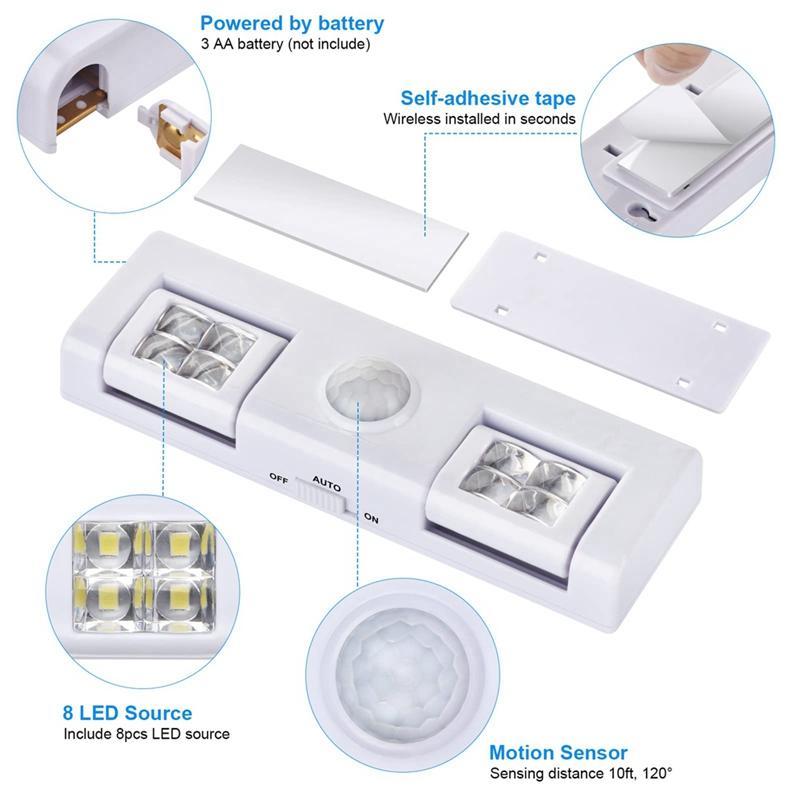 Powered by battery
3 AA battery (not include)

Self-adhesive tape
Wireless installed in seconds

OFF AUTO ON

8 LED Source
Include 8pcs LED source

Motion Sensor
Sensing distance 10ft, 120°