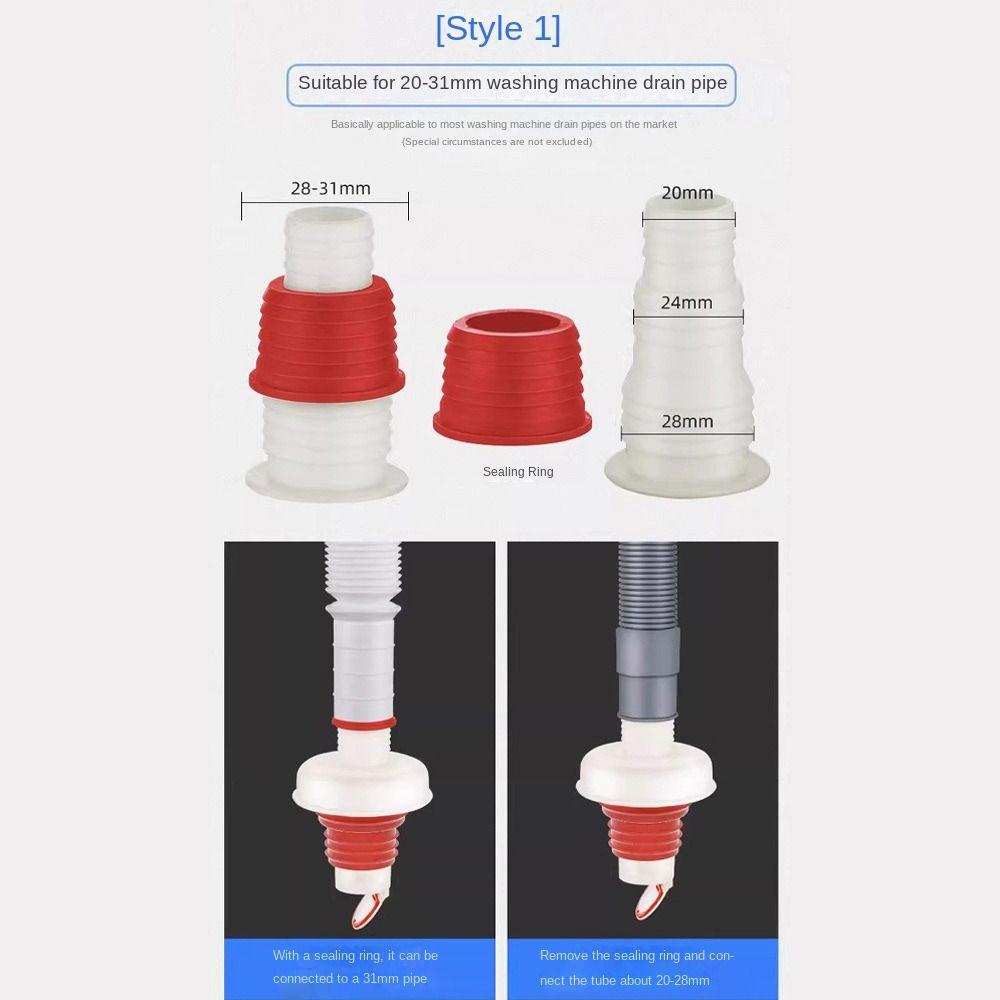 [Style 1]

Suitable for 20-31mm washing machine drain pipe

Basically applicable to most washing machine drain pipes on the market
(Special circumstances are not excluded)

28-31mm

20mm

24mm

28mm

Sealing Ring

With a sealing ring, it can be connected to a 31mm pipe

Remove the sealing ring and connect the tube about 20-28mm