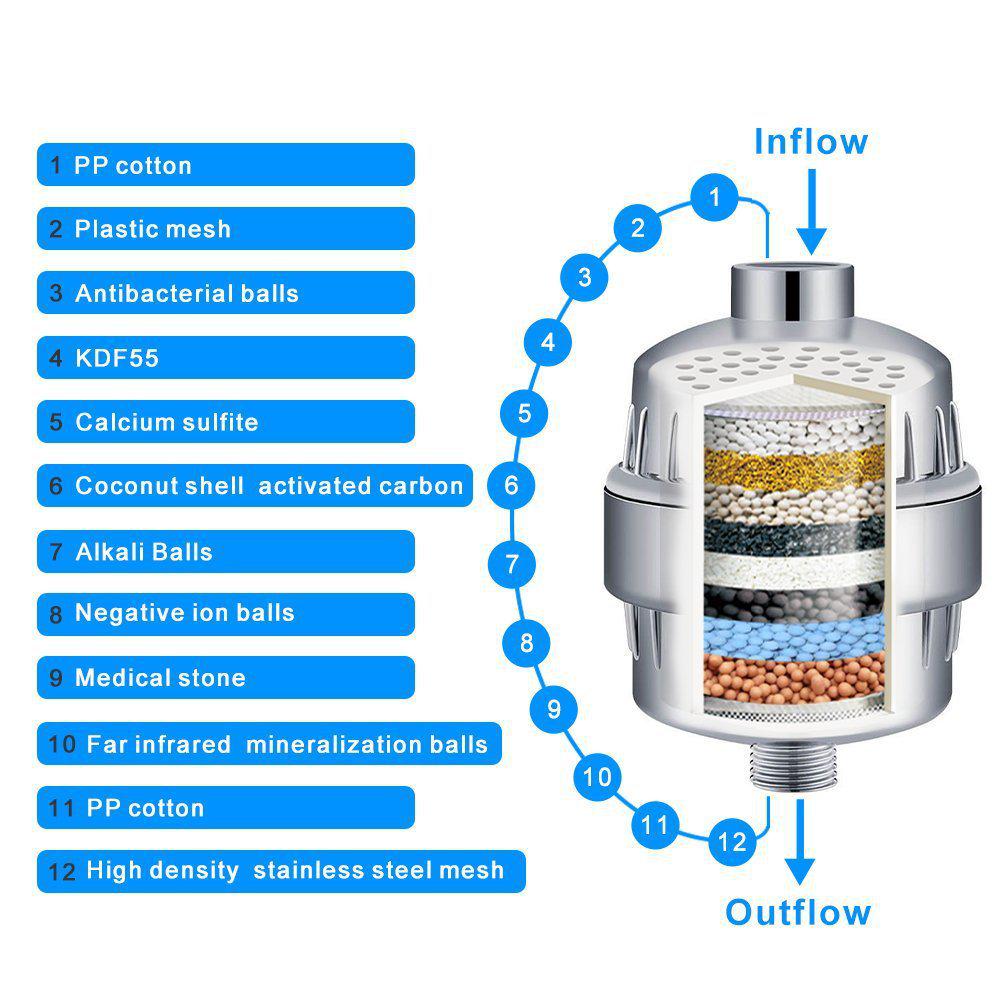 1 PP cotton

2 Plastic mesh

3 Antibacterial balls

4 KDF55

5 Calcium sulfite

6 Coconut shell activated carbon

7 Alkali Balls

8 Negative ion balls

9 Medical stone

10 Far infrared mineralization balls

11 PP cotton

12 High density stainless steel mesh

Inflow

1
2
3
4
5
6
7
8
9
10
11
12

Outflow