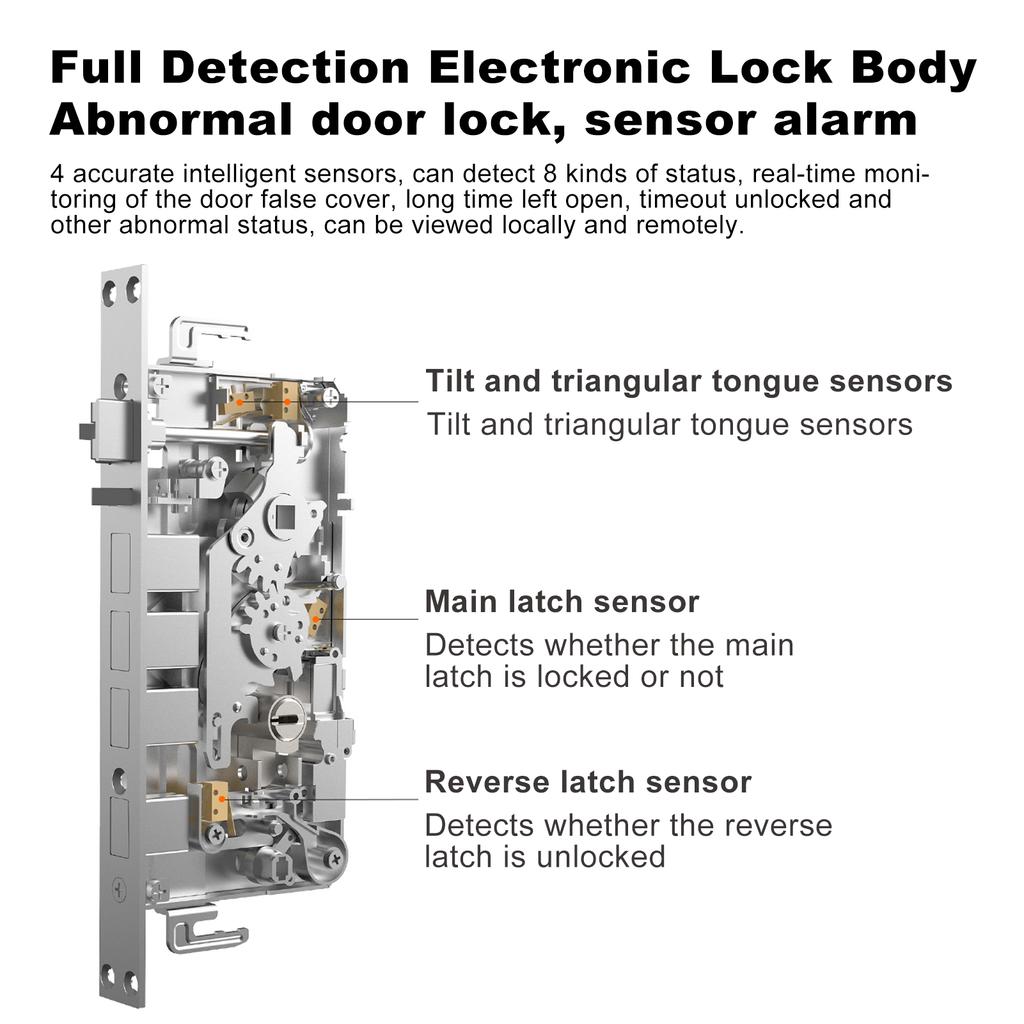 Full Detection Electronic Lock Body
Abnormal door lock, sensor alarm

4 accurate intelligent sensors, can detect 8 kinds of status, real-time monitoring of the door false cover, long time left open, timeout unlocked and other abnormal status, can be viewed locally and remotely.

Tilt and triangular tongue sensors
Tilt and triangular tongue sensors

Main latch sensor
Detects whether the main latch is locked or not

Reverse latch sensor
Detects whether the reverse latch is unlocked